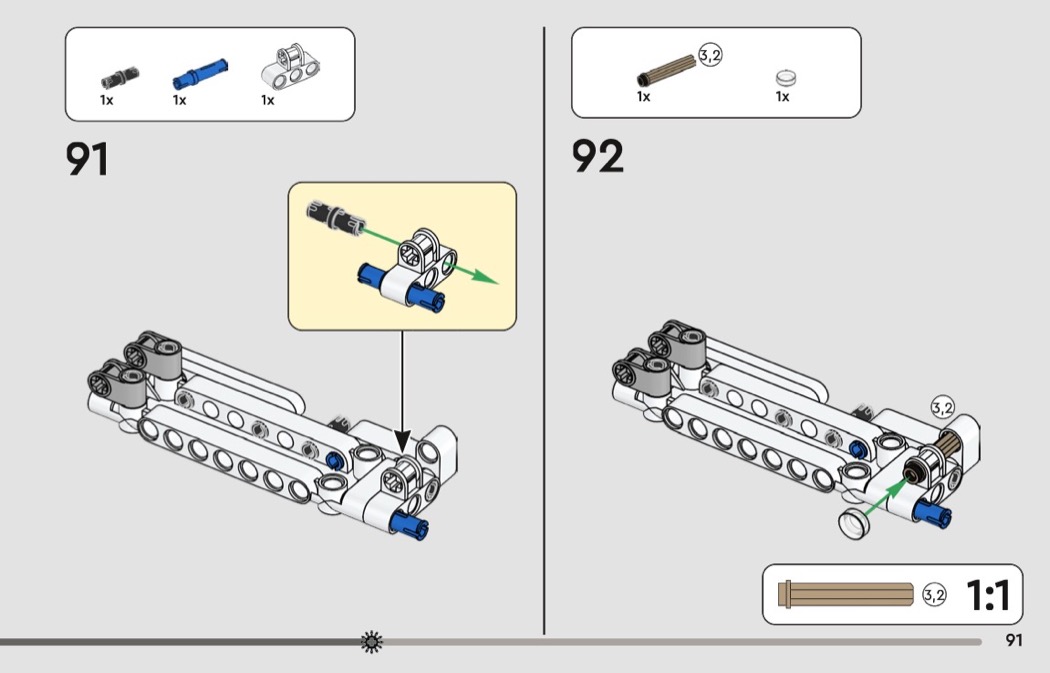 1x 1x 1x

91

3,2
1x 1x

92

3,2

3,2 1:1

91