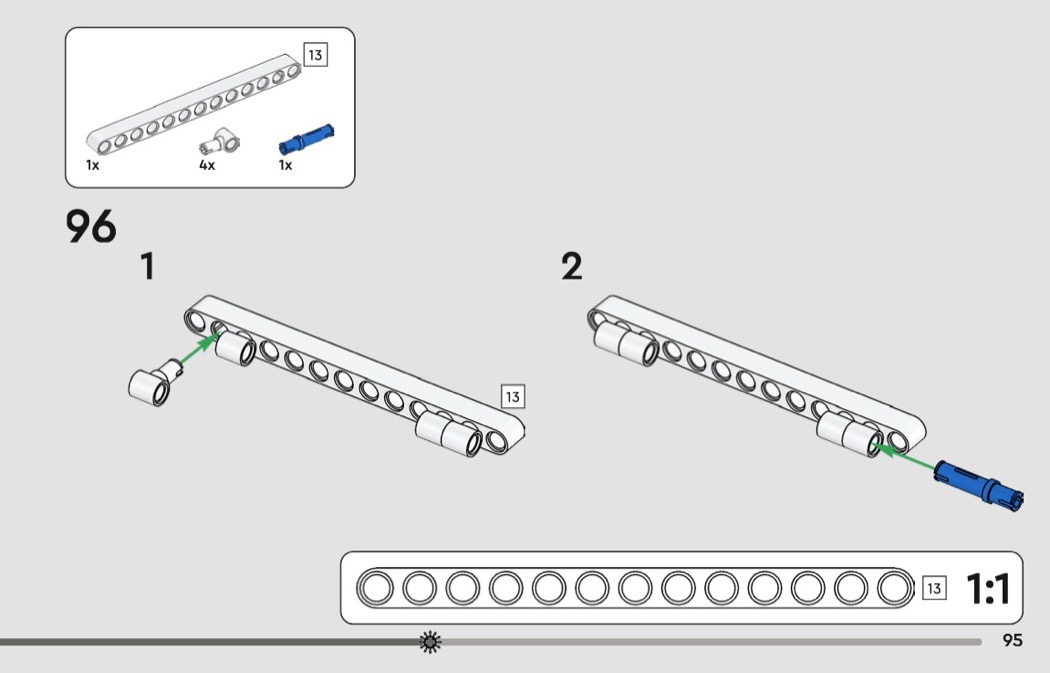 13

1x
4x
1x

96
1
13
2
13
1:1
95