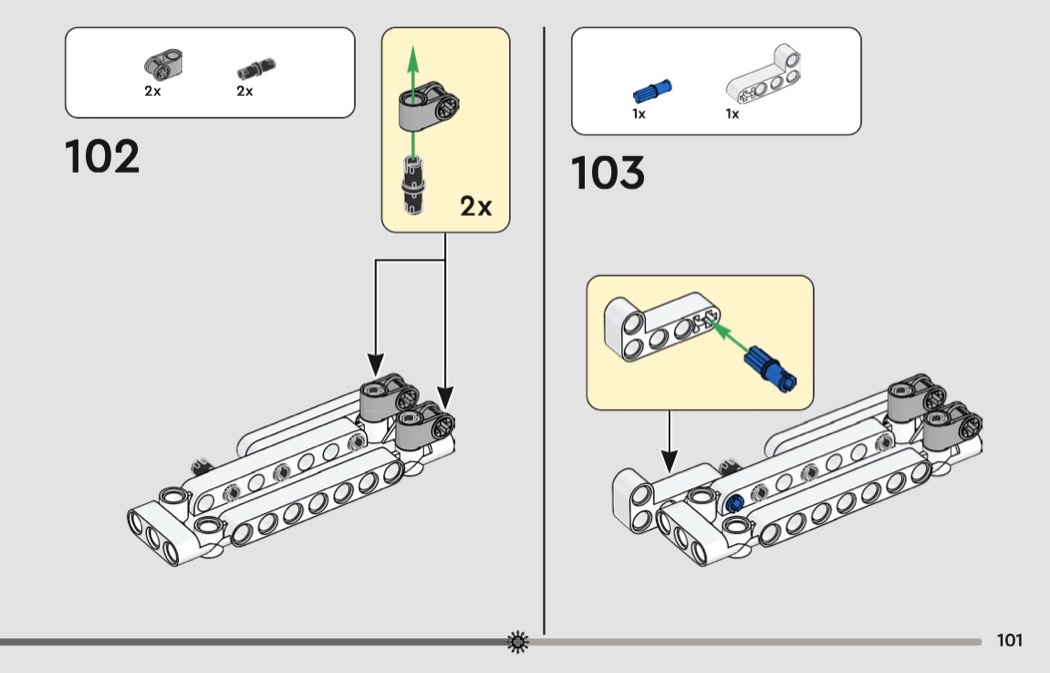 2x 2x

102

2x

1x 1x

103

101