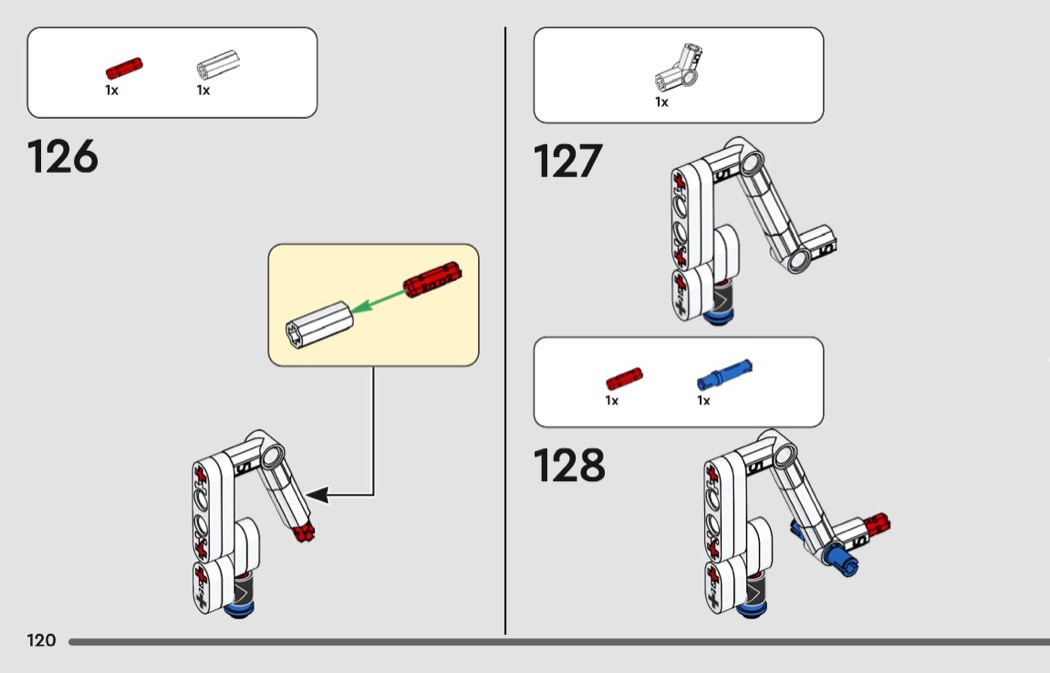 1x 1x

126

1x

127

1x 1x

128

120