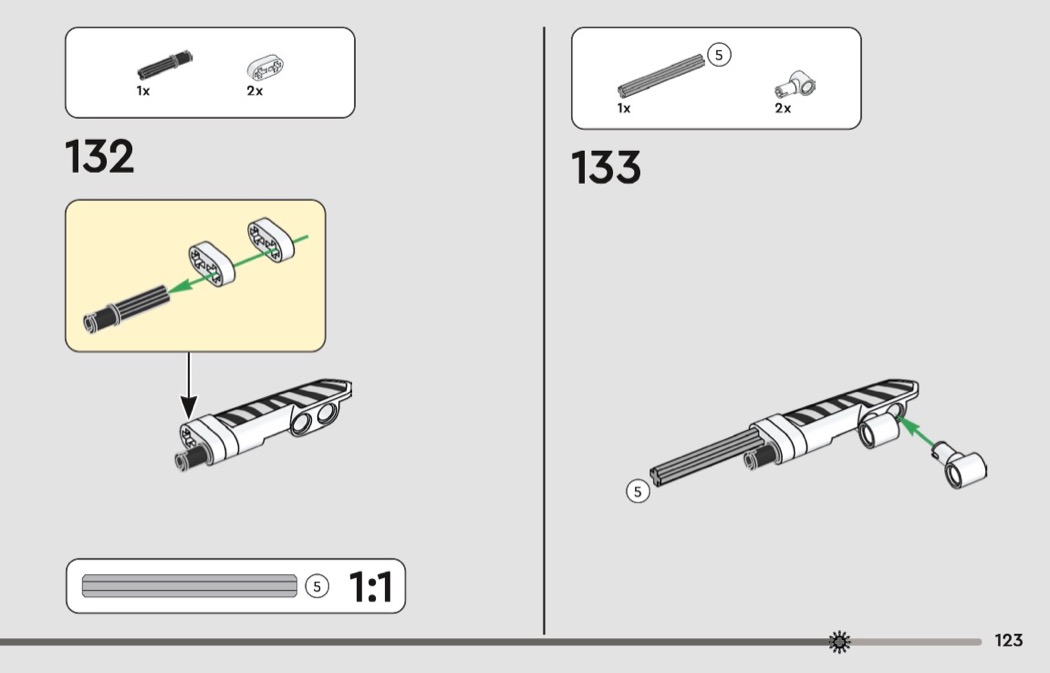 1x 2x

132

5 1:1

5

1x 2x

133

5

123