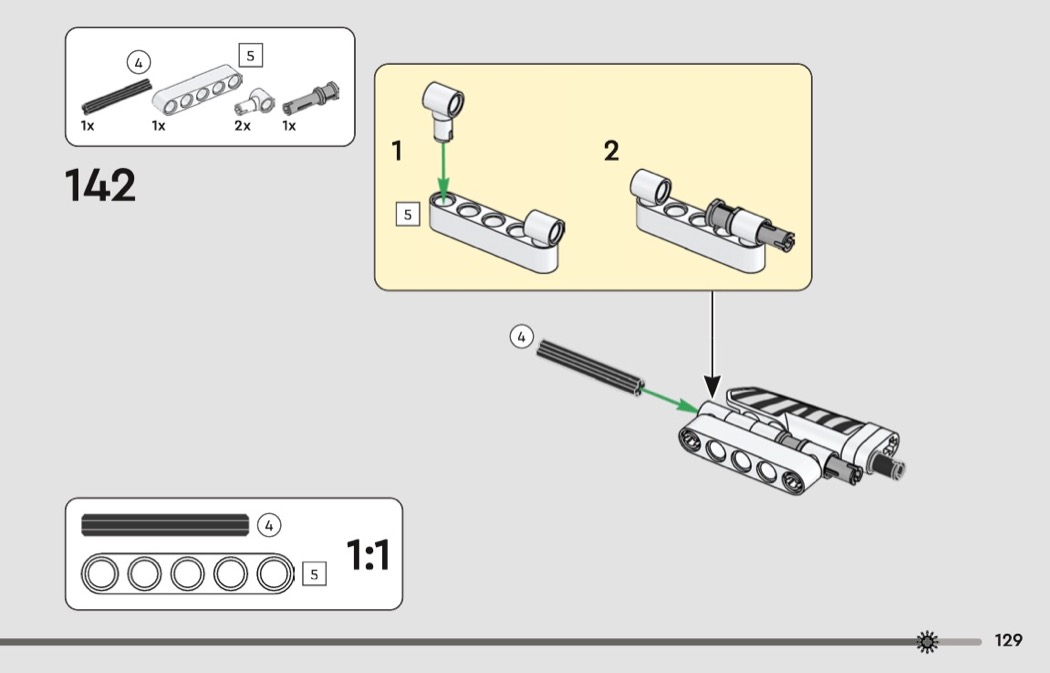 4
5
1x
1x
2x
1x

142

1
5
2

4

4
5
1:1

129