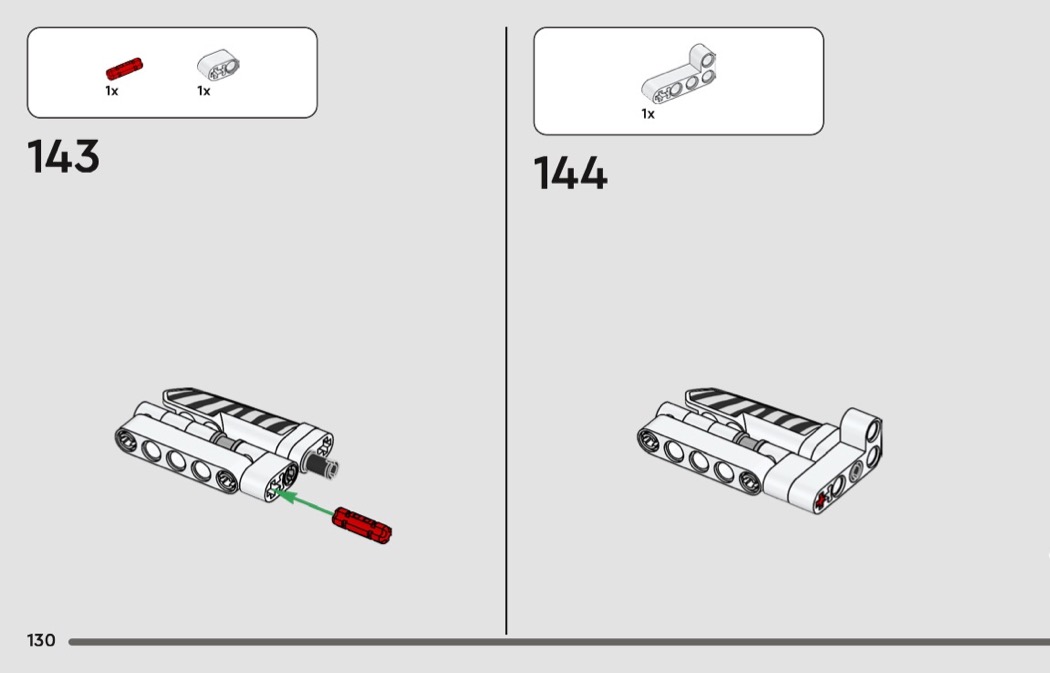 1x 1x

143

1x

144

130