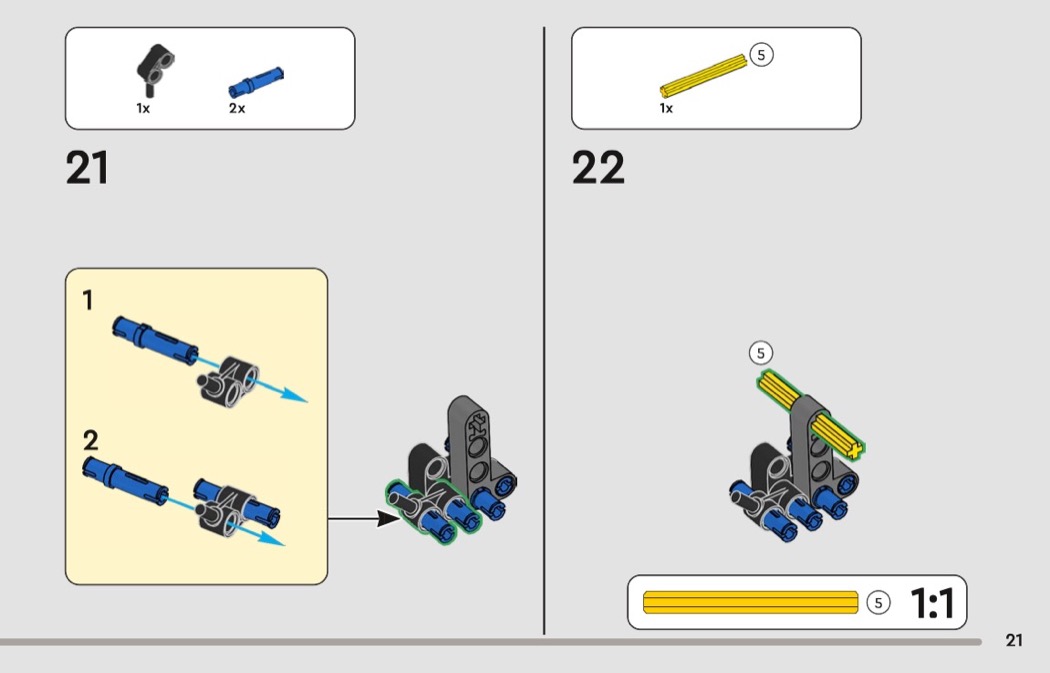 1x 2x

21

1

2

5

1x

22

5

5 1:1

21