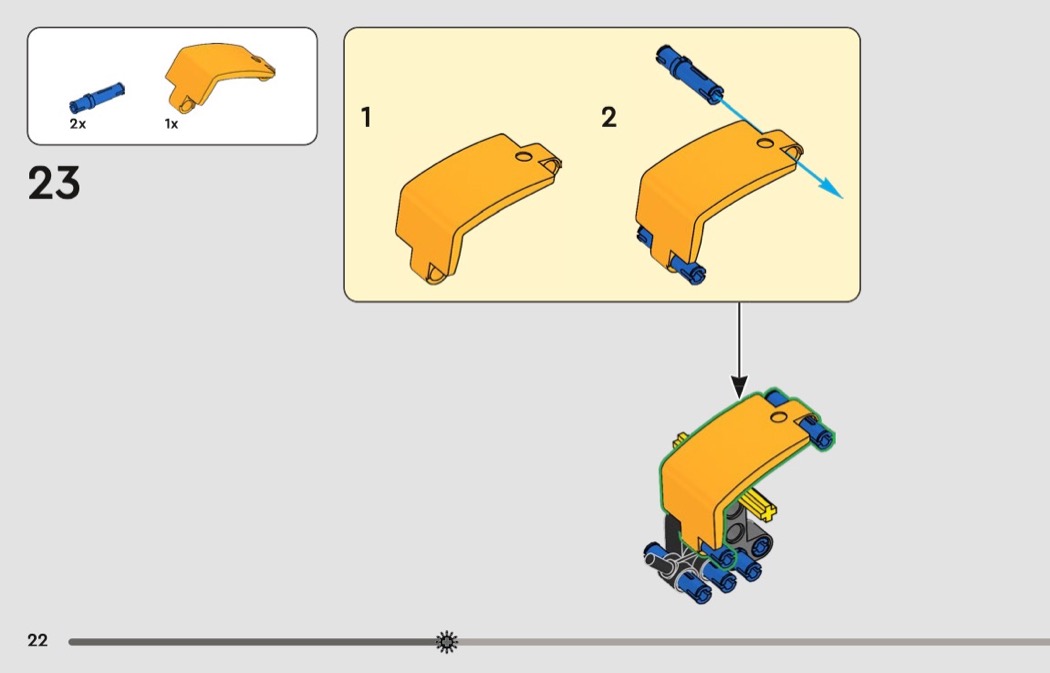 2x
1x

23

1

2

22