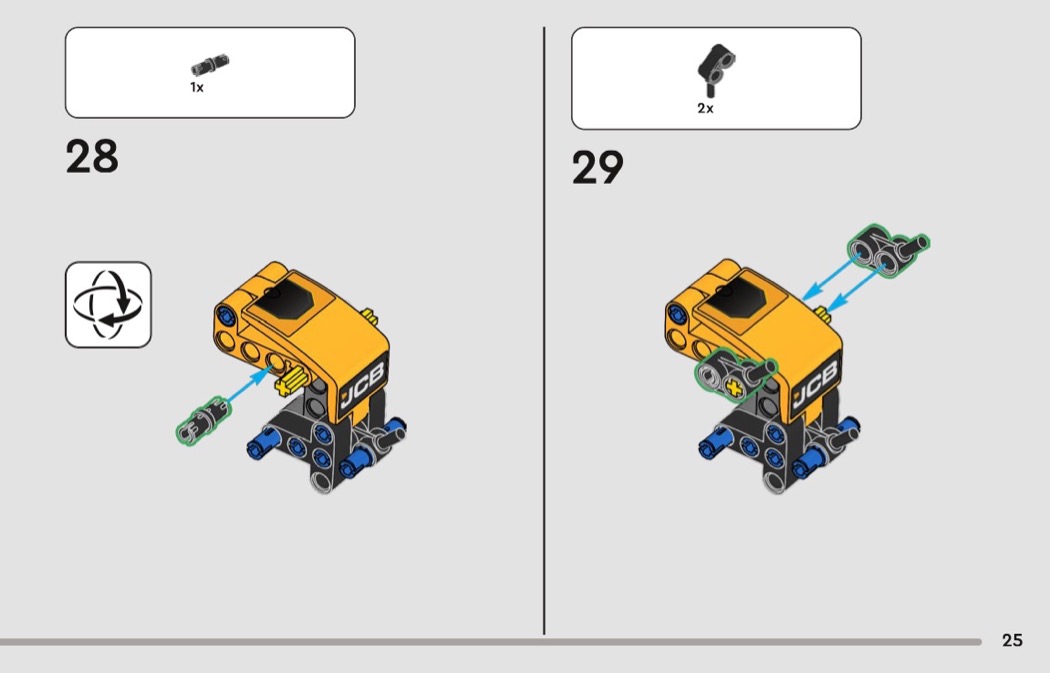 1x

28

JCB

2x

29

JCB

25