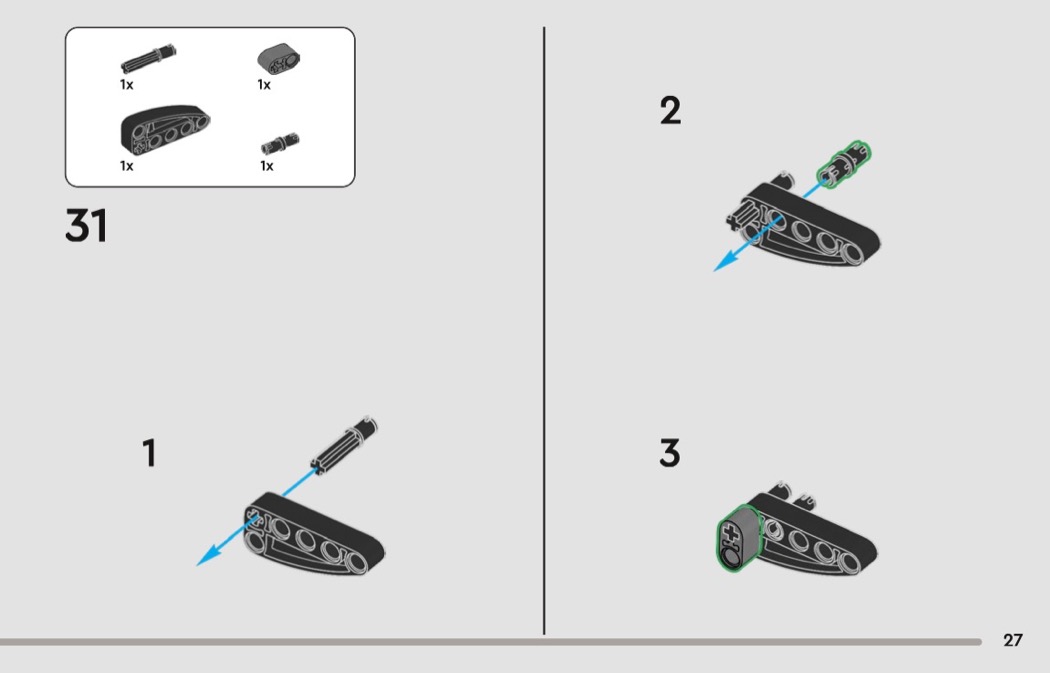 1x
1x
1x
1x

31

1

2

3

27