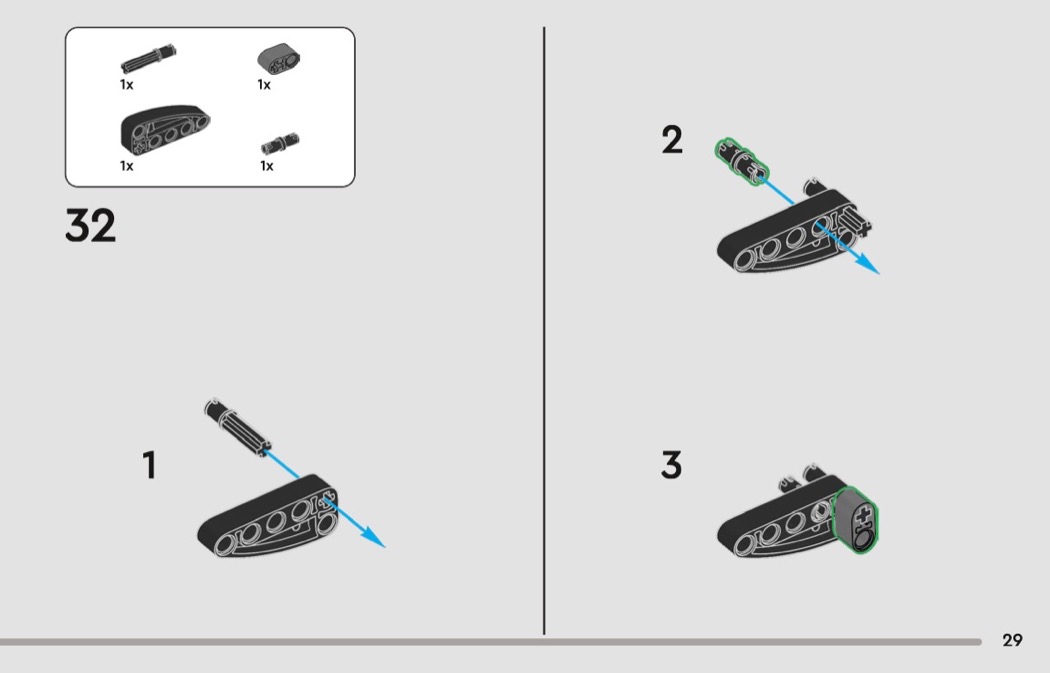 1x
1x
1x
1x

32

1

2

3

29