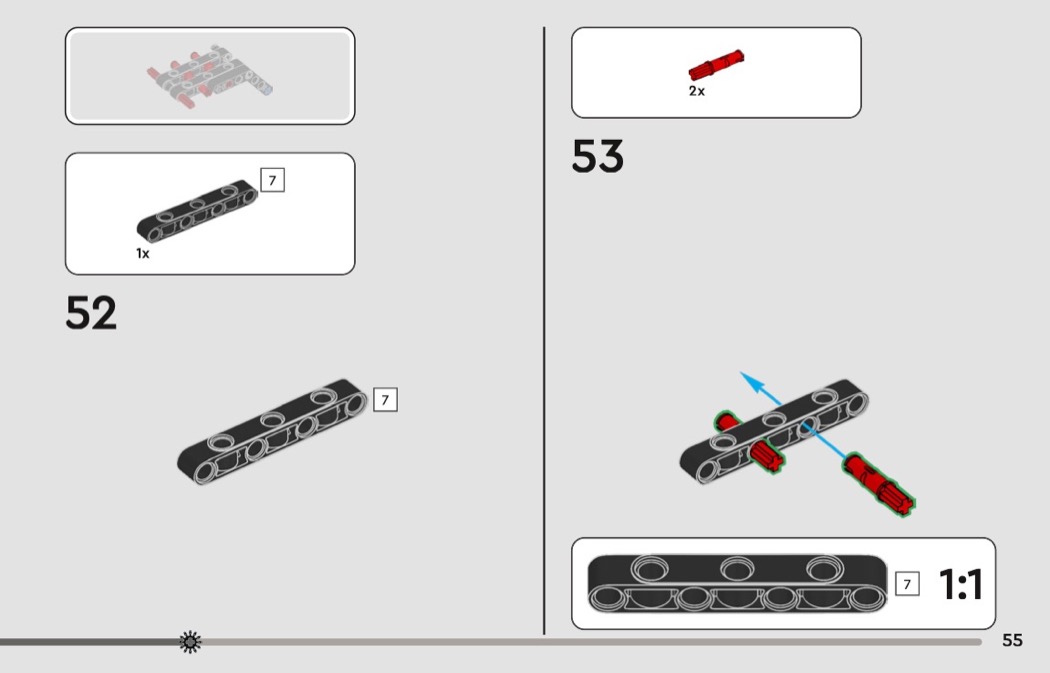 7

1x

52

7

2x

53

7 1:1

55