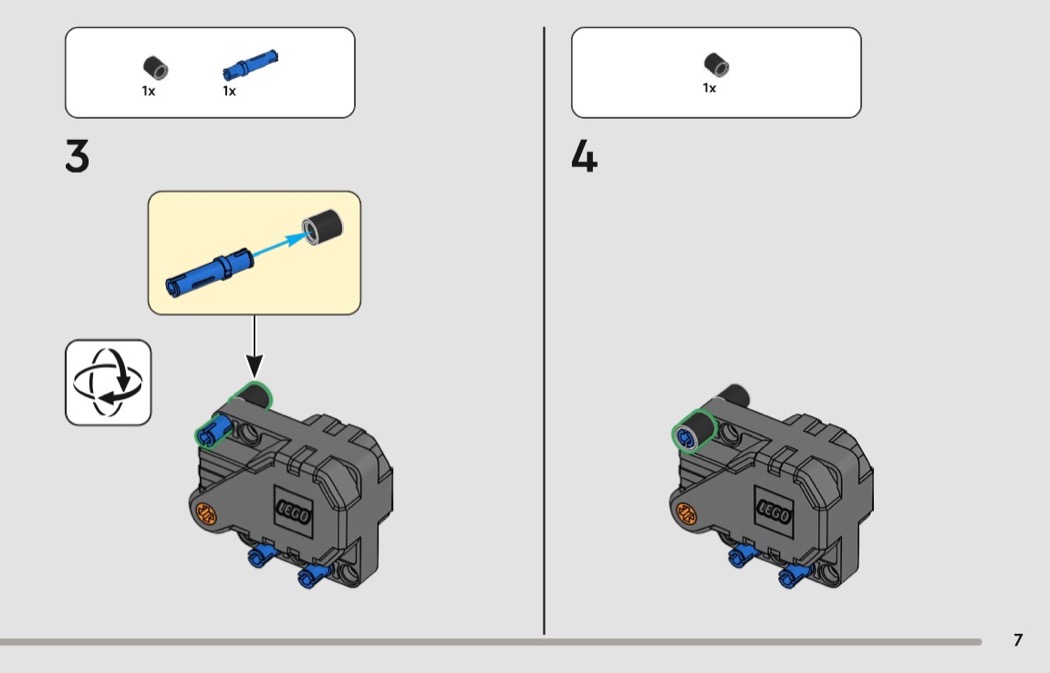 1x 1x

3

LEGO

1x

4

LEGO

7