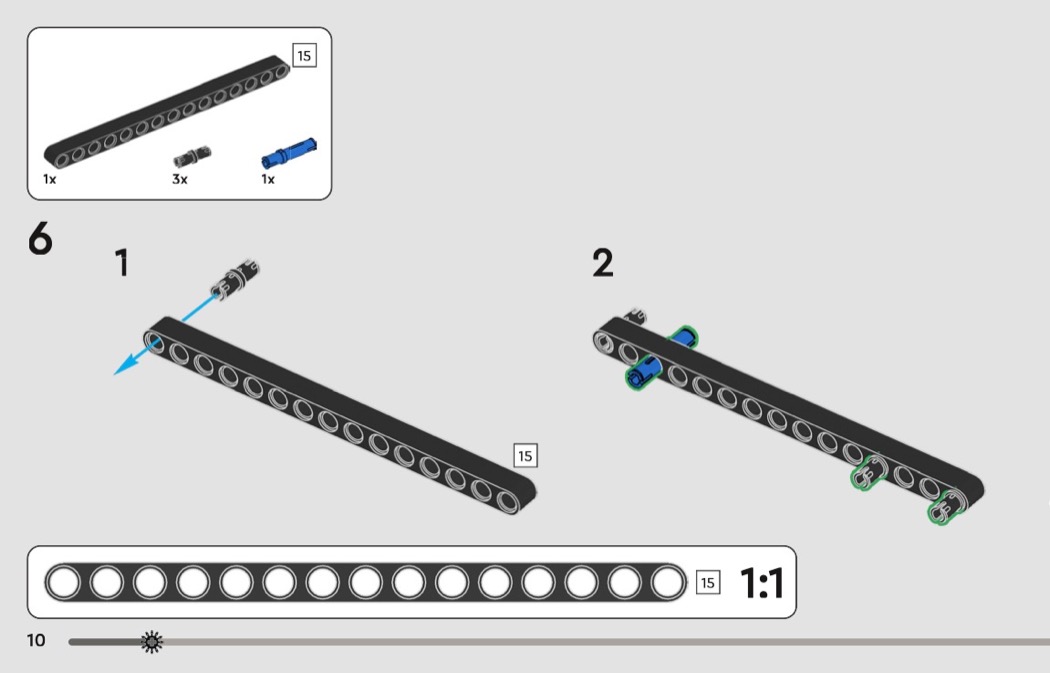 15

1x 3x 1x

6

1

15

2

15 1:1

10