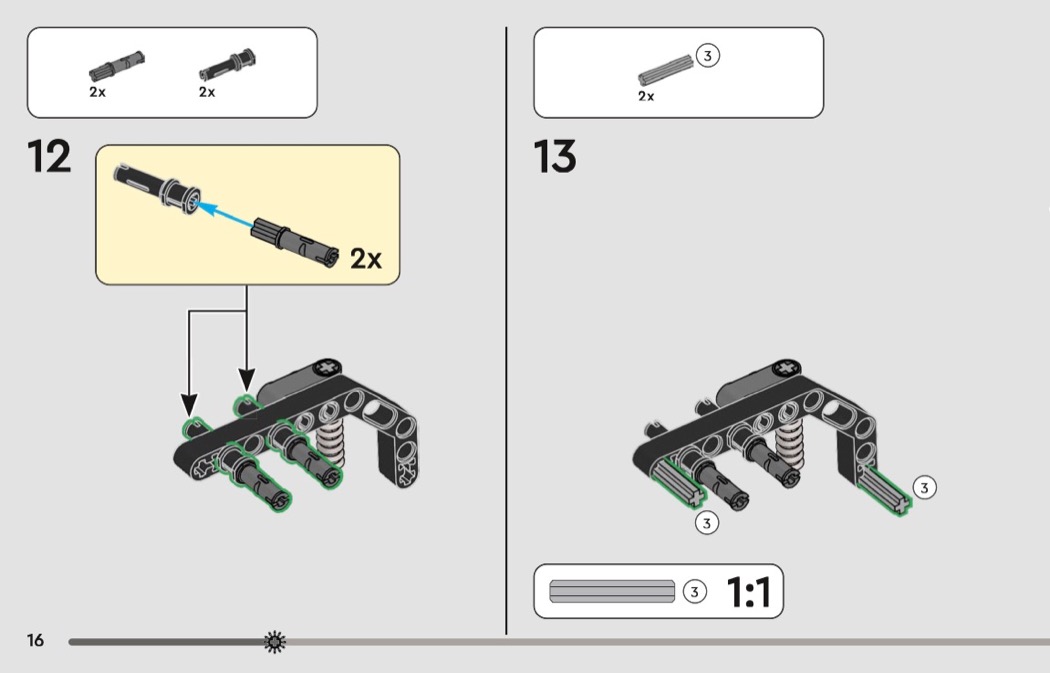 2x
2x

12

2x

3
2x

13

3

3

3
1:1

16