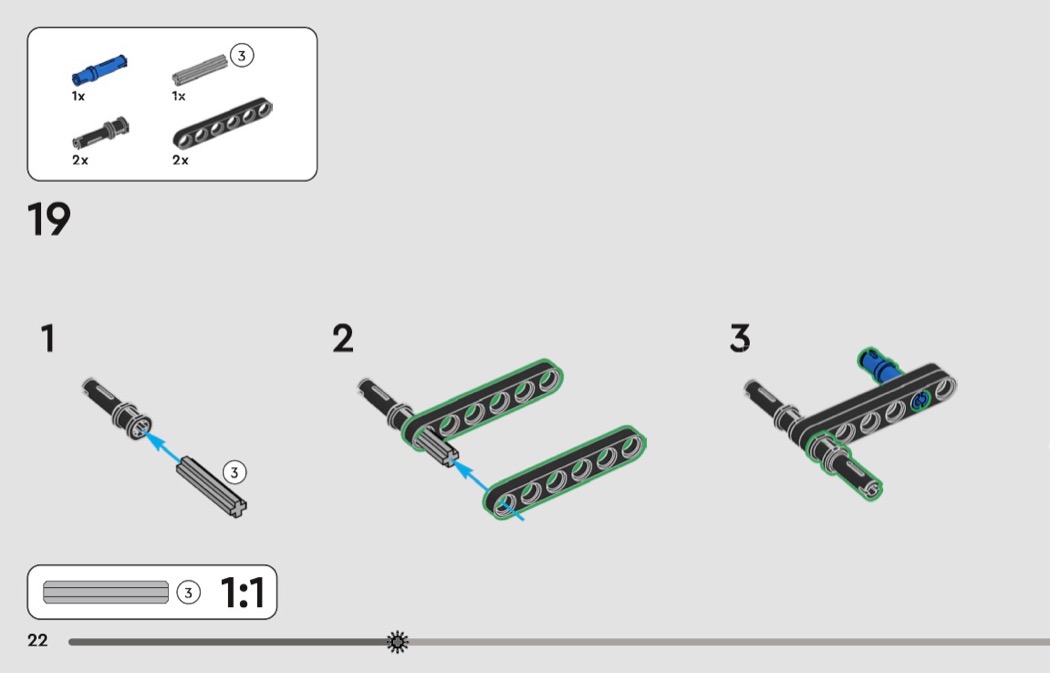 1x
3
1x
2x
2x

19

1
3

2

3

3
1:1

22