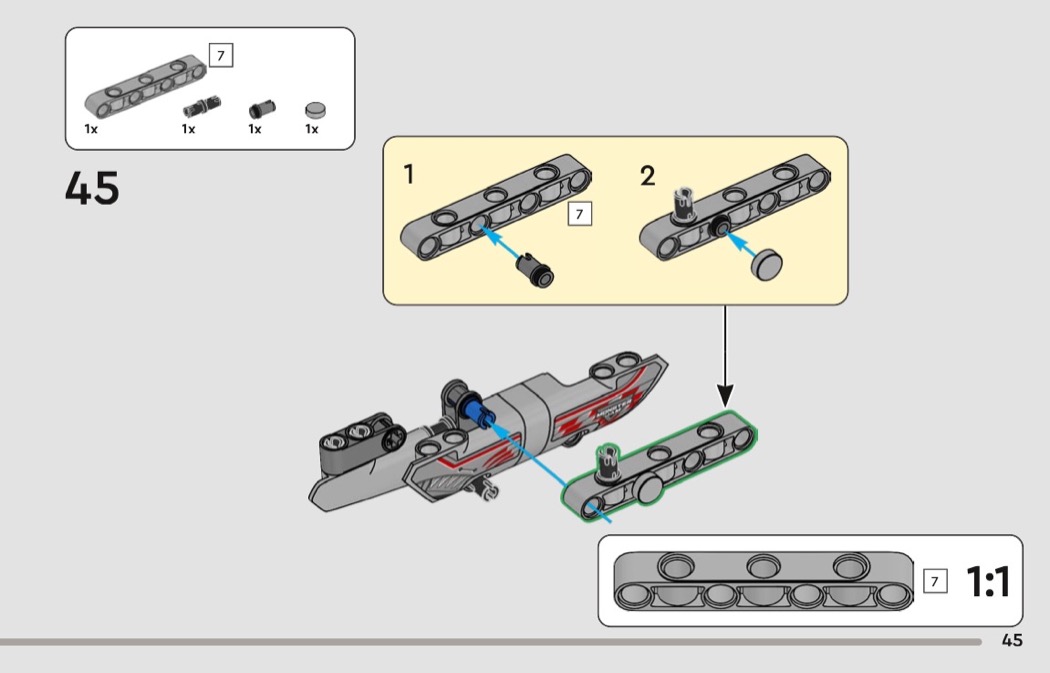 7
1x 1x 1x 1x

45

1
7

2

7 1:1

45