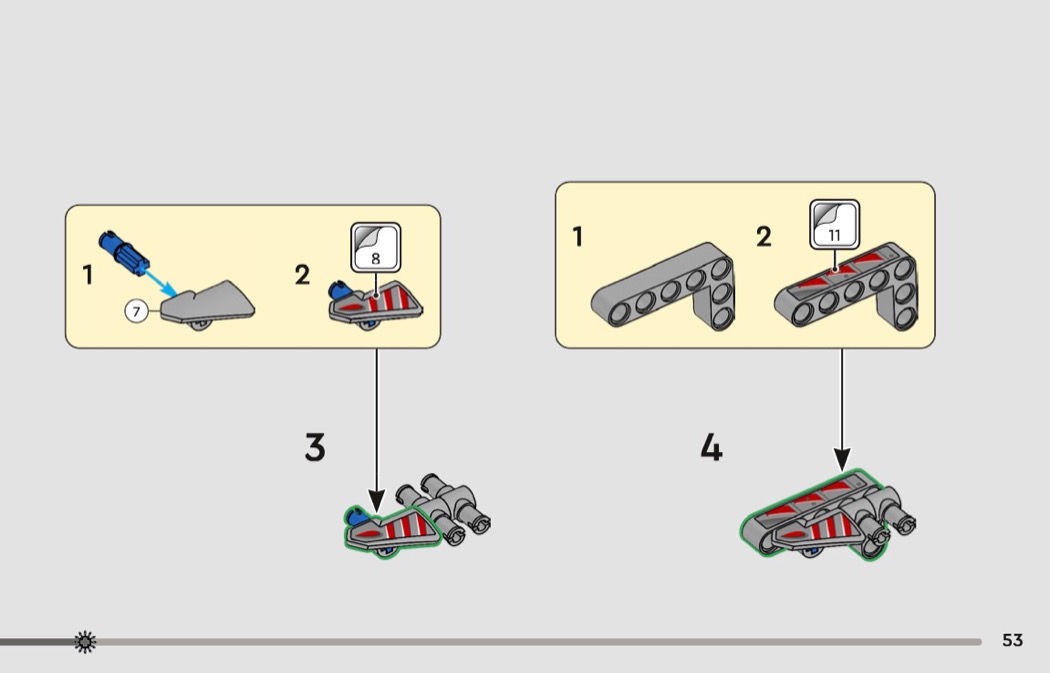 1
7
2
8
3
1
2
11
4
53