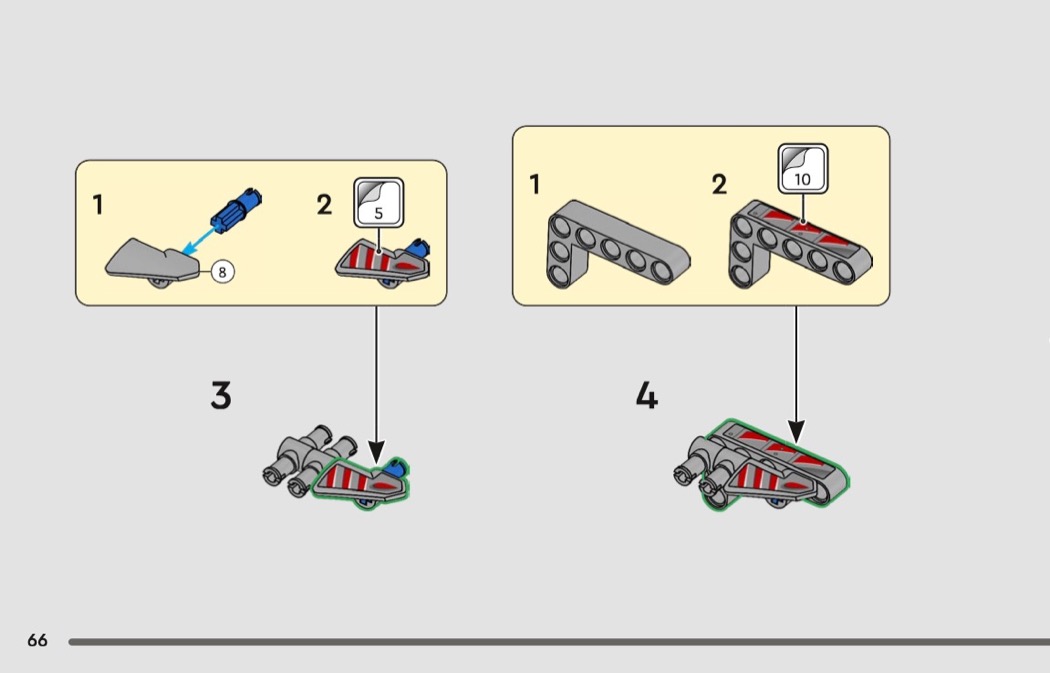 1
8
2
5
3
1
2
10
4
66