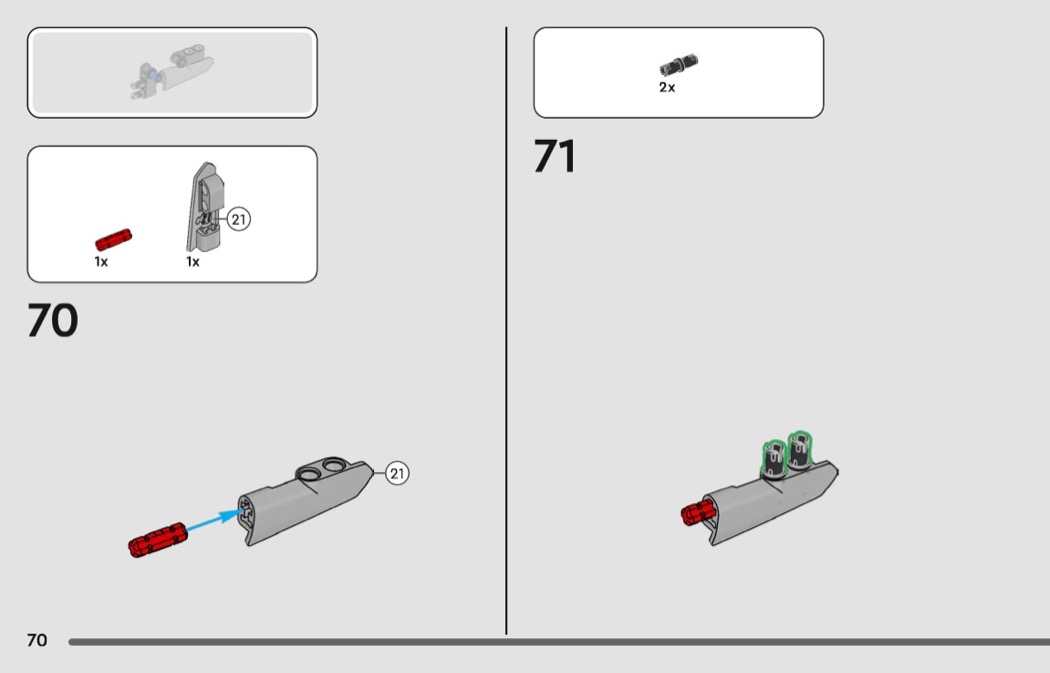 21
1x
1x
70
21
2x
71
70