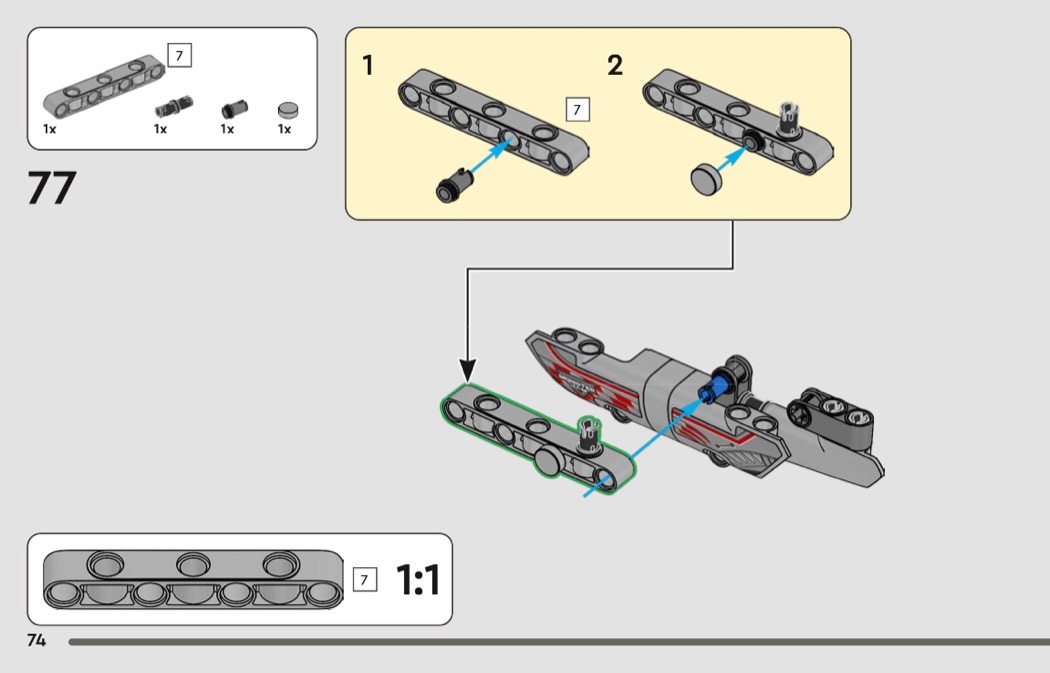 7
1x
1x
1x
1x

77

1
7
2

7 1:1

74