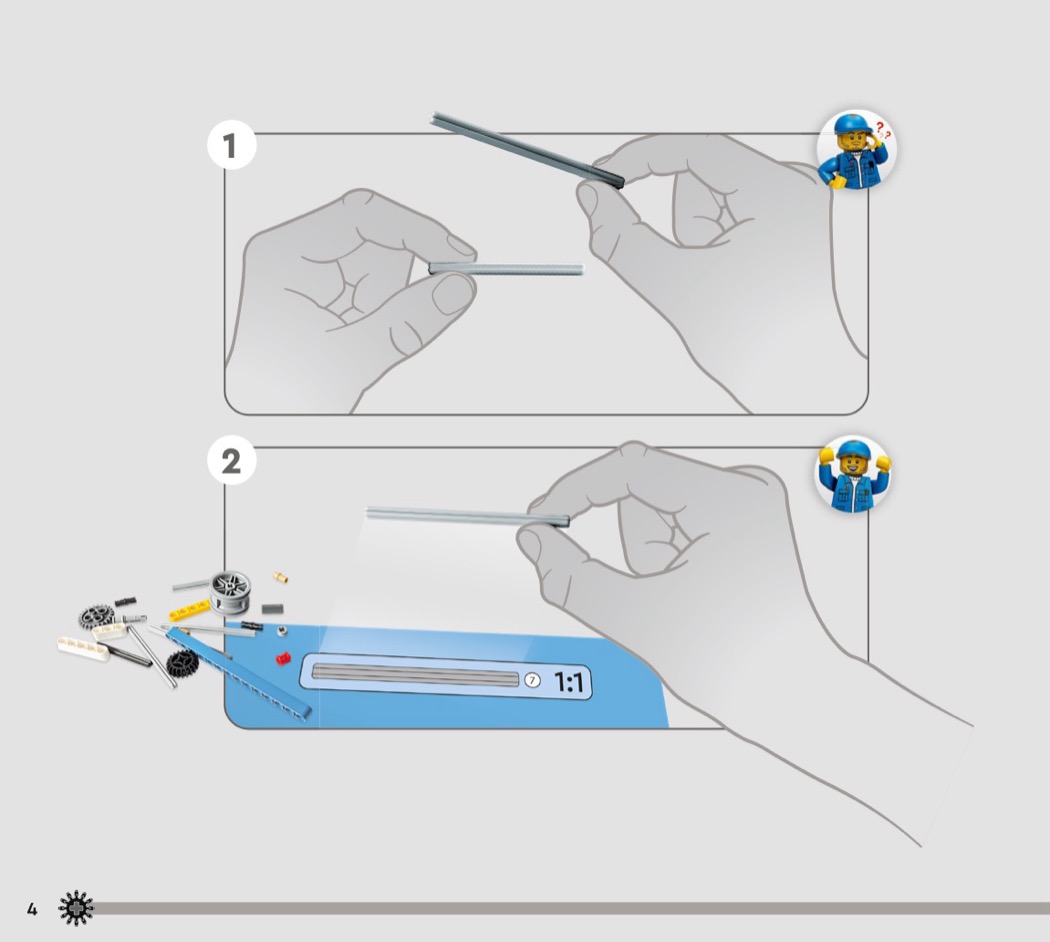 1

??

2

7 1:1

4