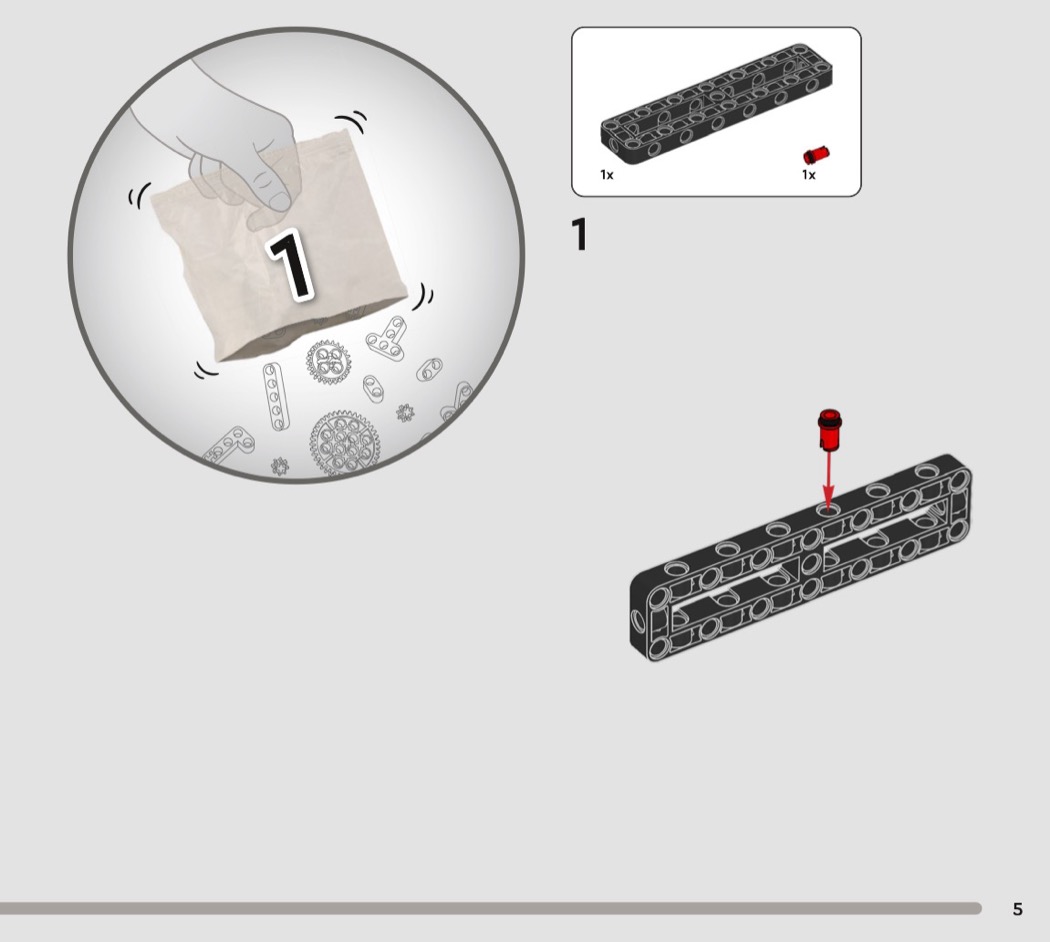 1

1x

1x

1

5