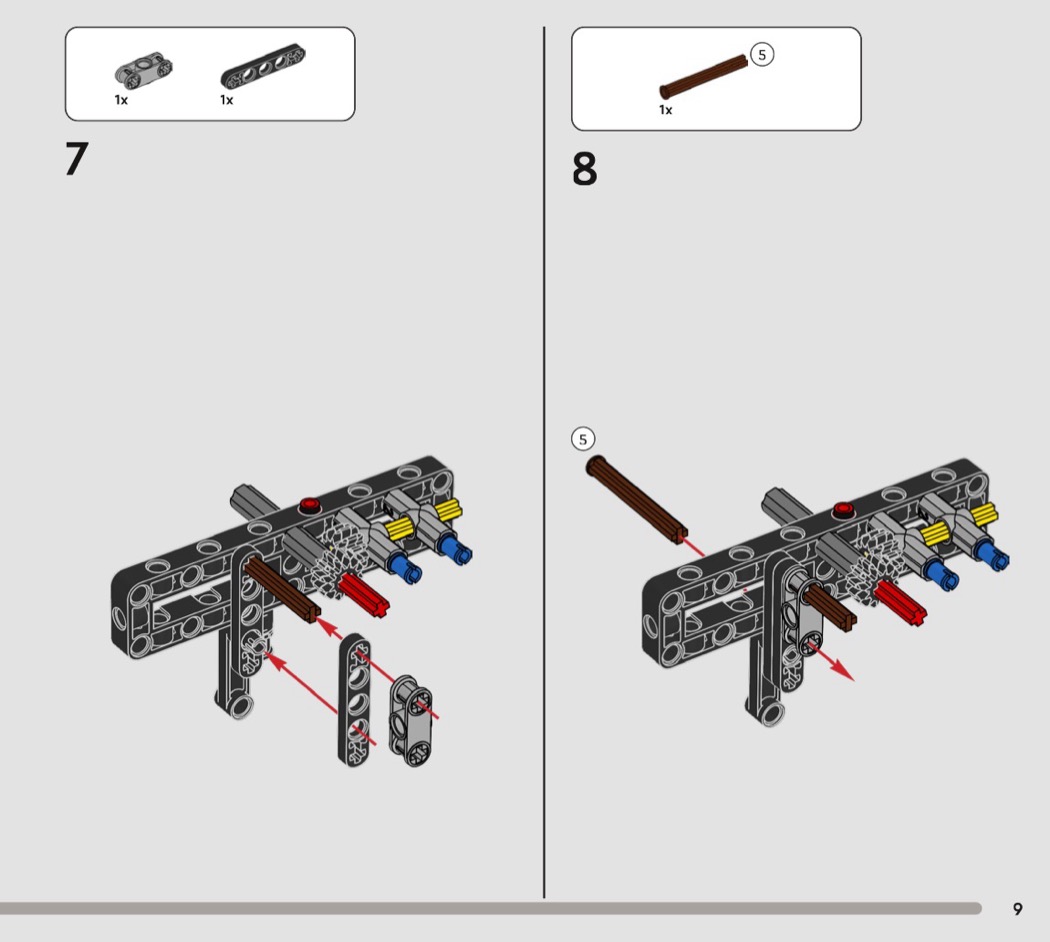 1x 1x

7

5
1x

8

5

9