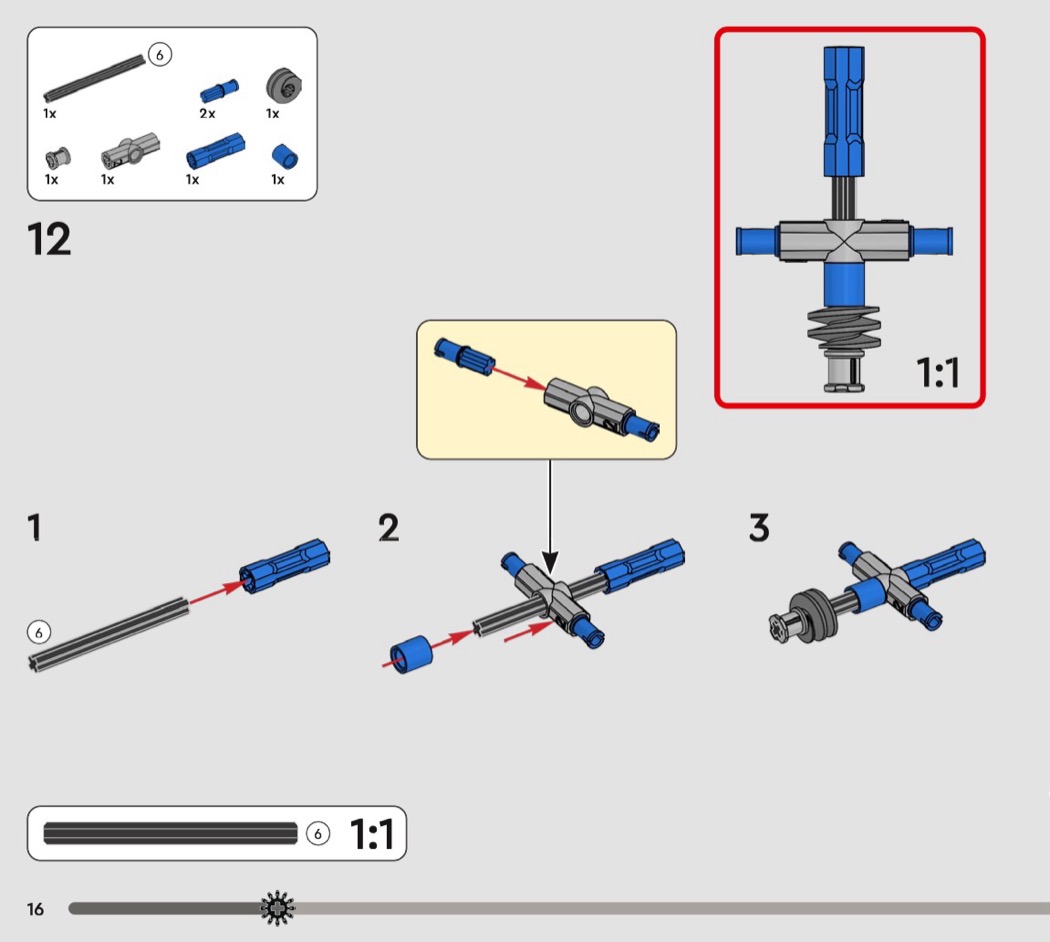 6
1x
2x
1x
1x
1x
1x
1x

12

1:1

1
6

2

3

6 1:1

16