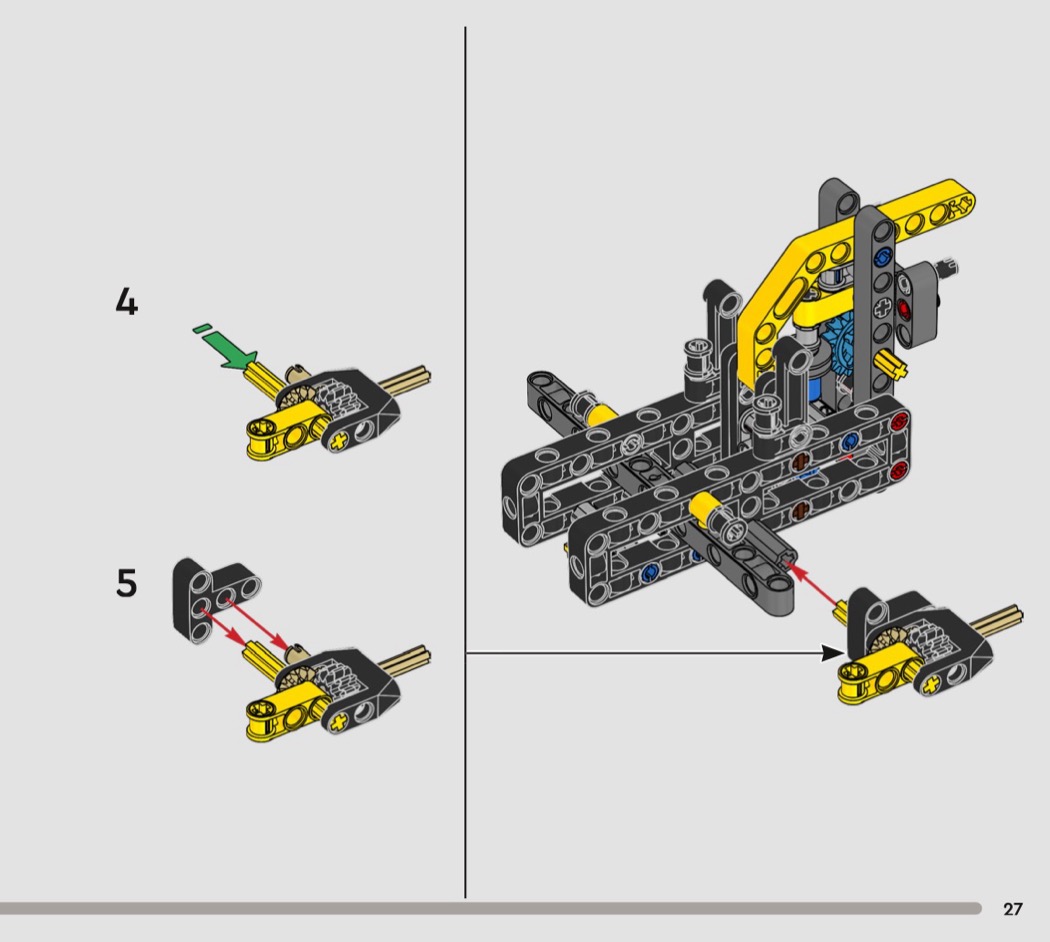 4

5

27