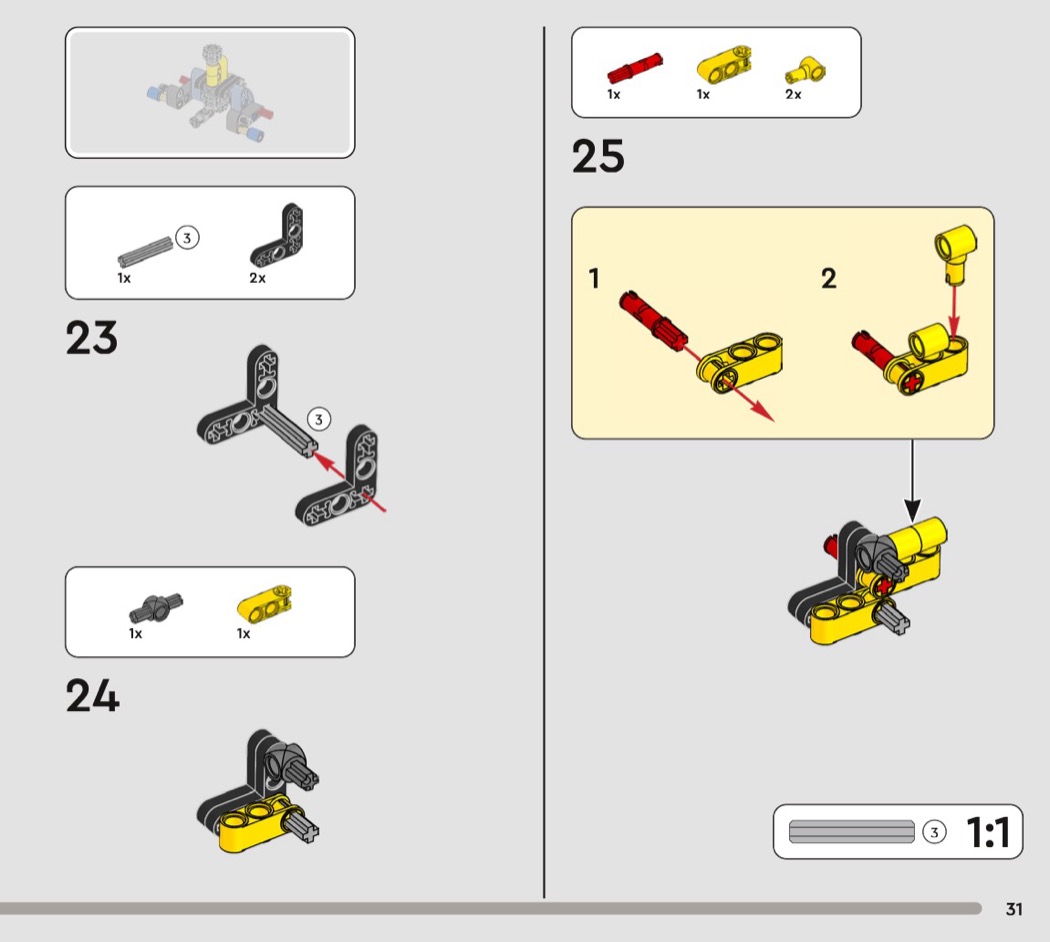 3
1x
2x

23

3

1x
1x

24

1x
1x
2x

25

1
2

3
1:1

31