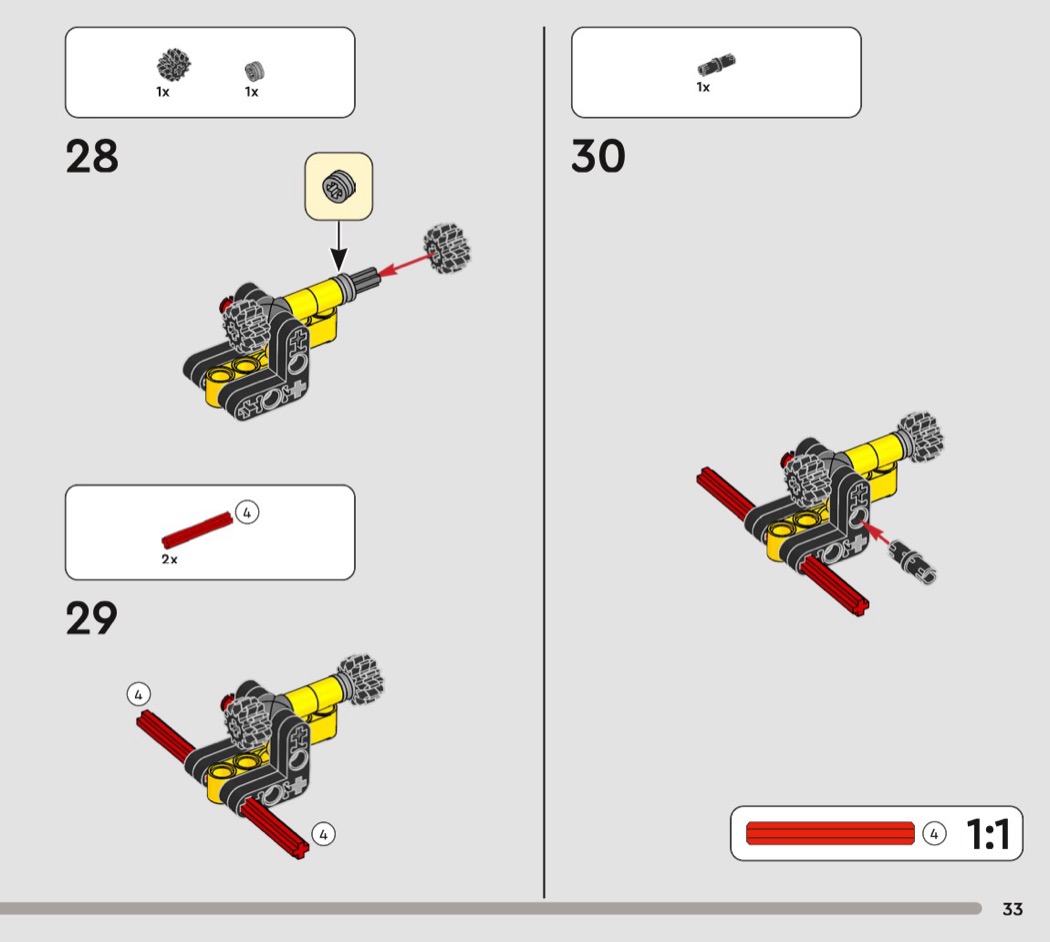 1x 1x

28

4

2x

29

4

4

1x

30

4 1:1

33