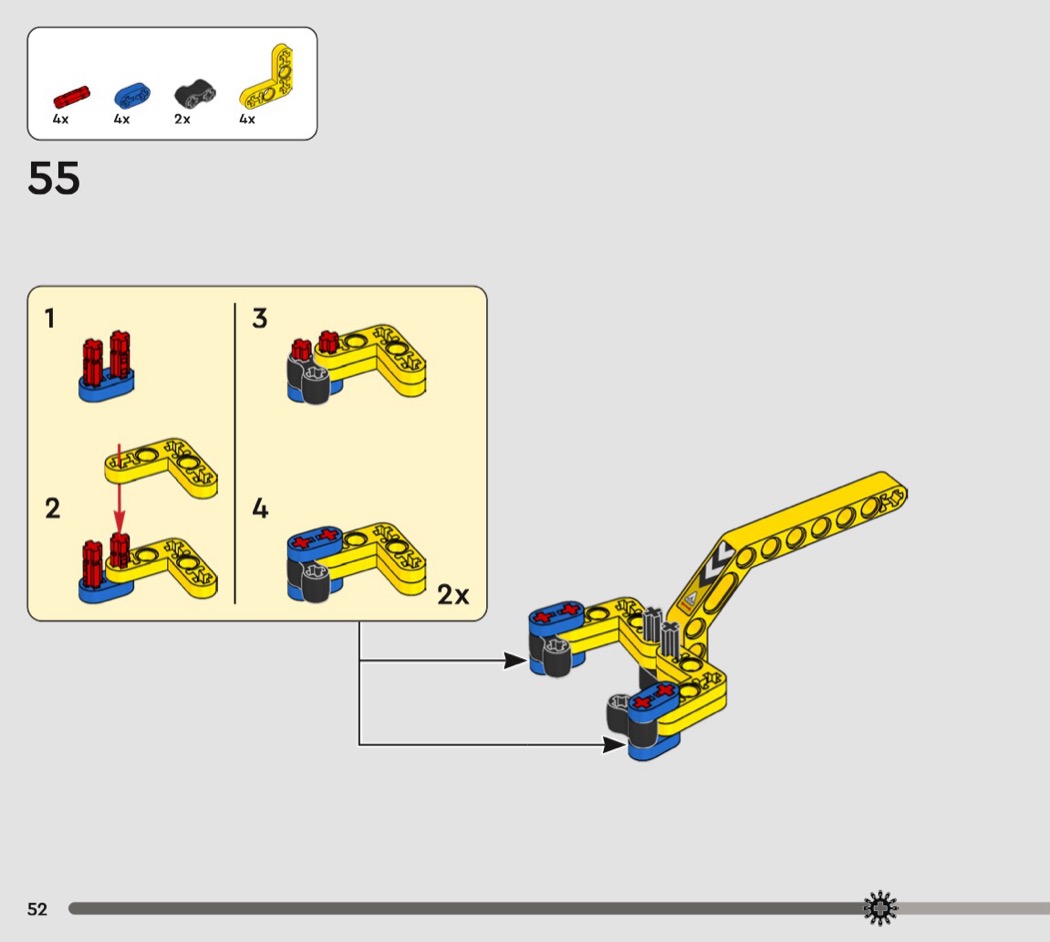 4x 4x 2x 4x

55

1

2

3

4

2x

52