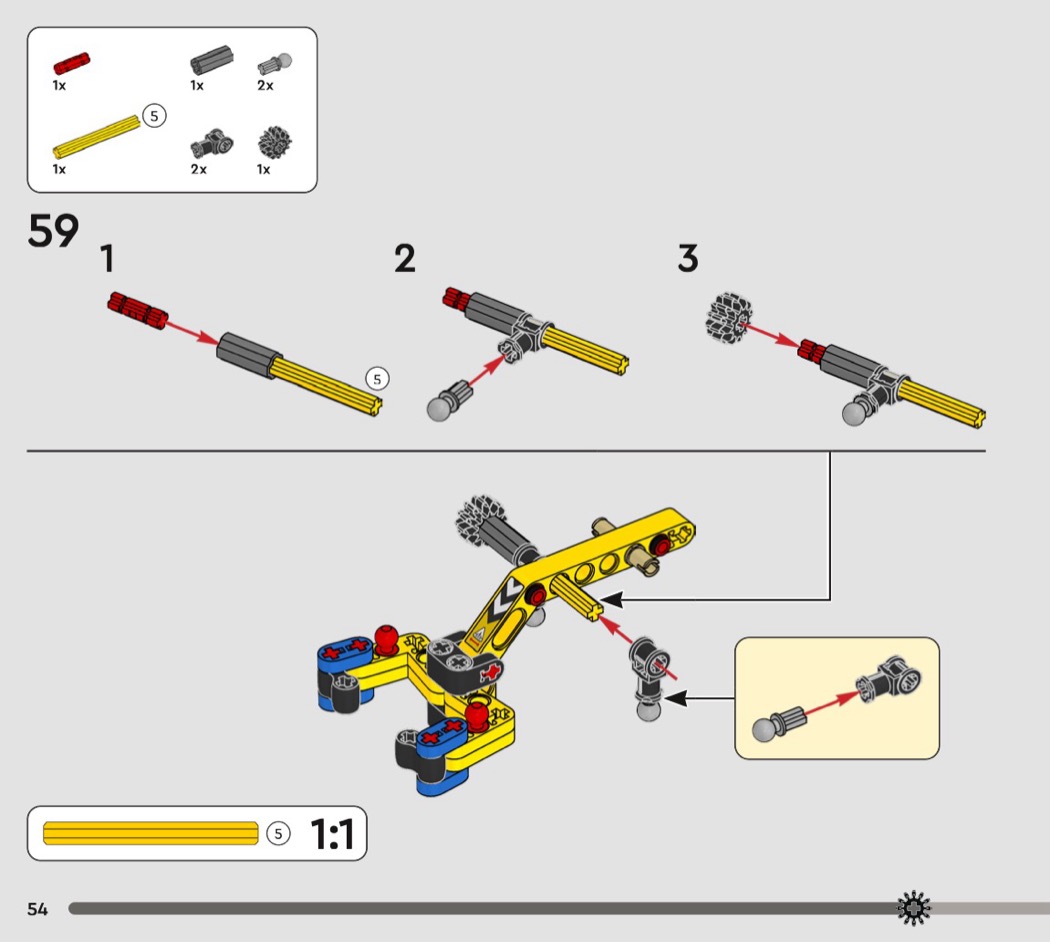 1x
1x
2x
5
1x
2x
1x

59
1
5
2
3

5
1:1

54