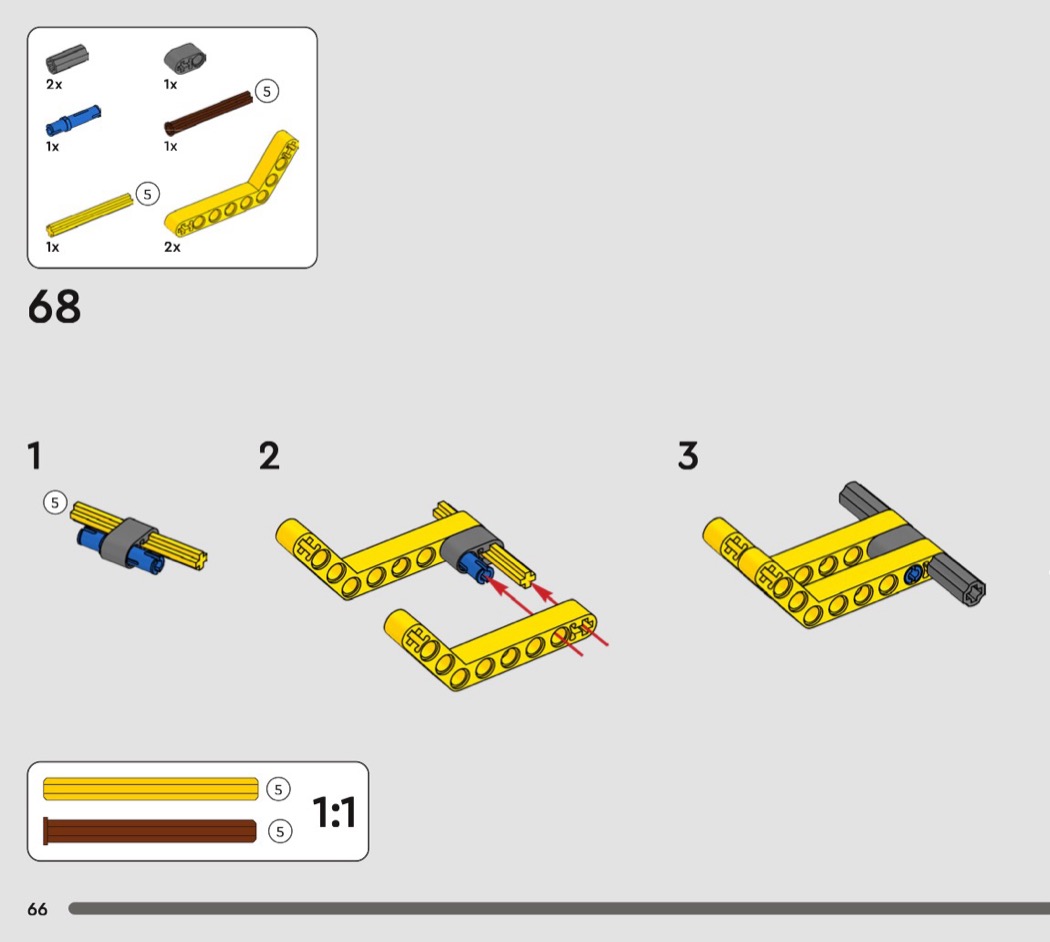 2x

1x

5

1x

1x

5

1x

2x

68

1

5

2

3

5

5

1:1

66