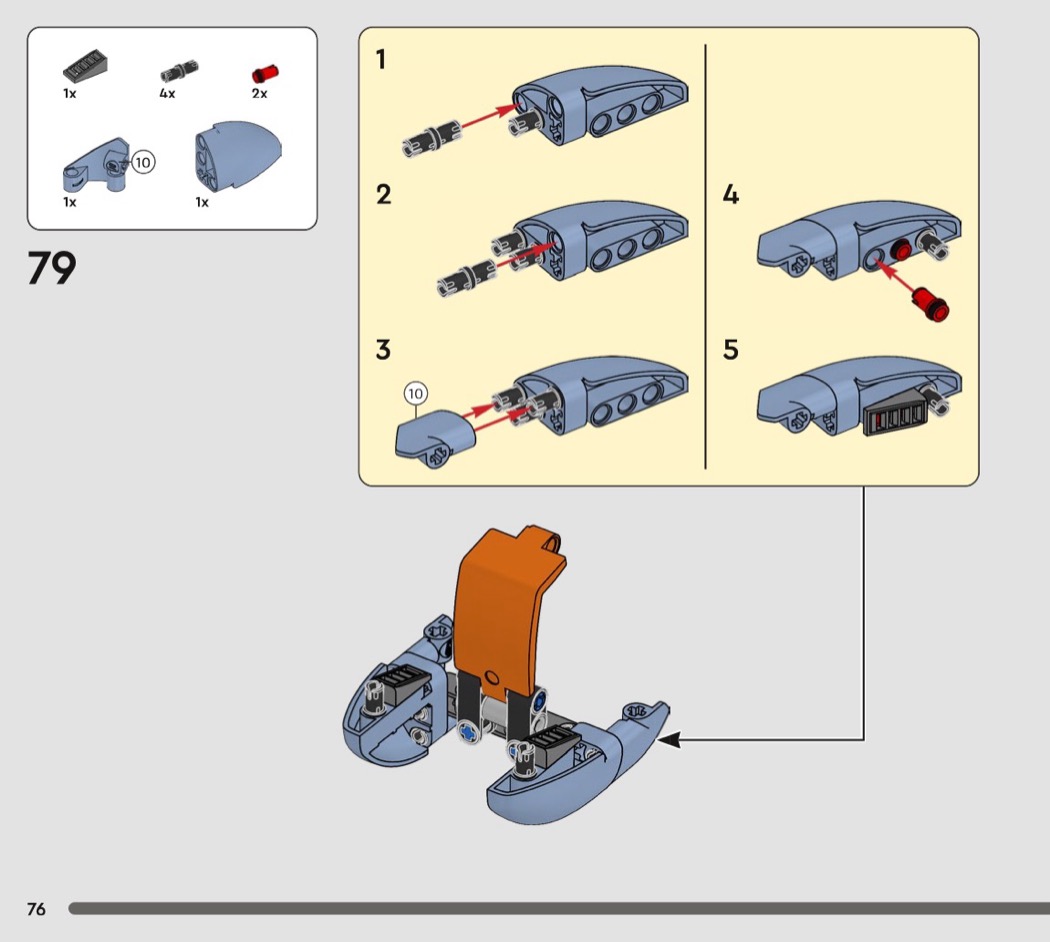 1x
4x
2x
10
1x
1x

79

1
2
3
10
4
5

76