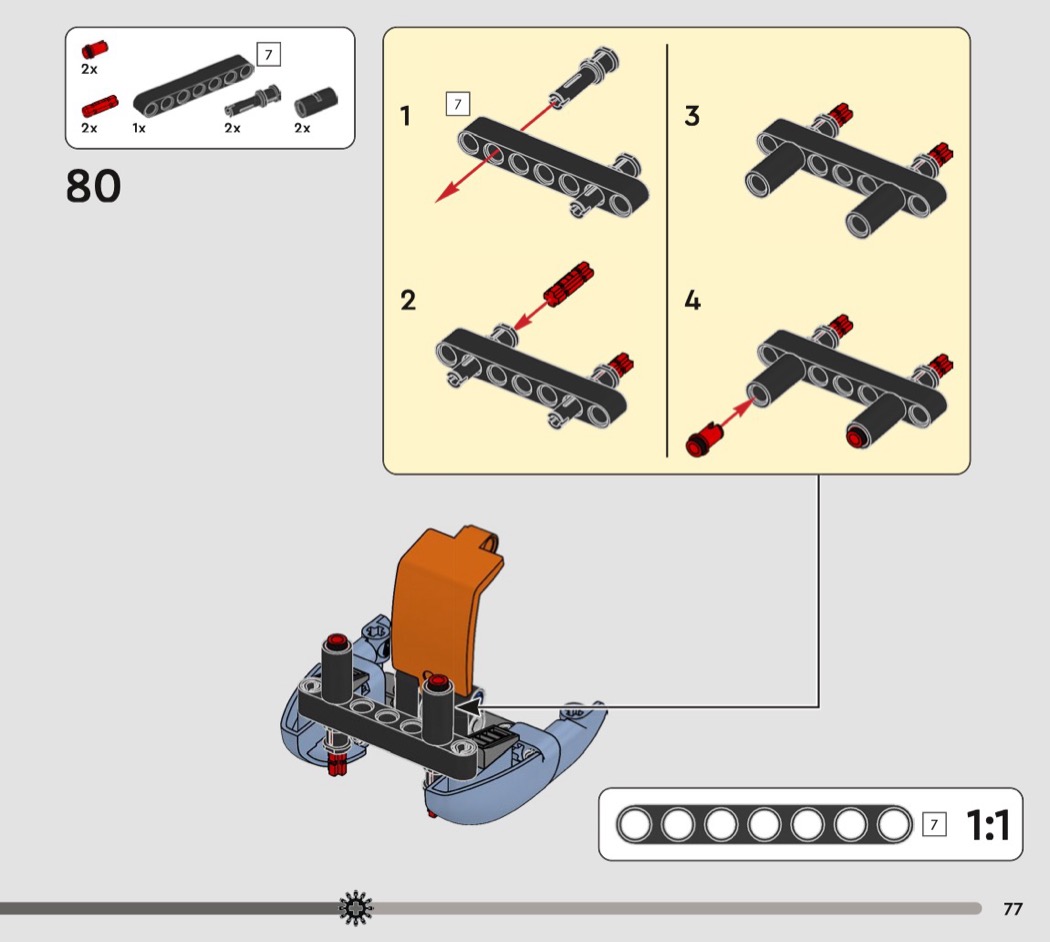 2x
7
2x 1x 2x 2x

80

1 7

2

3

4

7 1:1

77