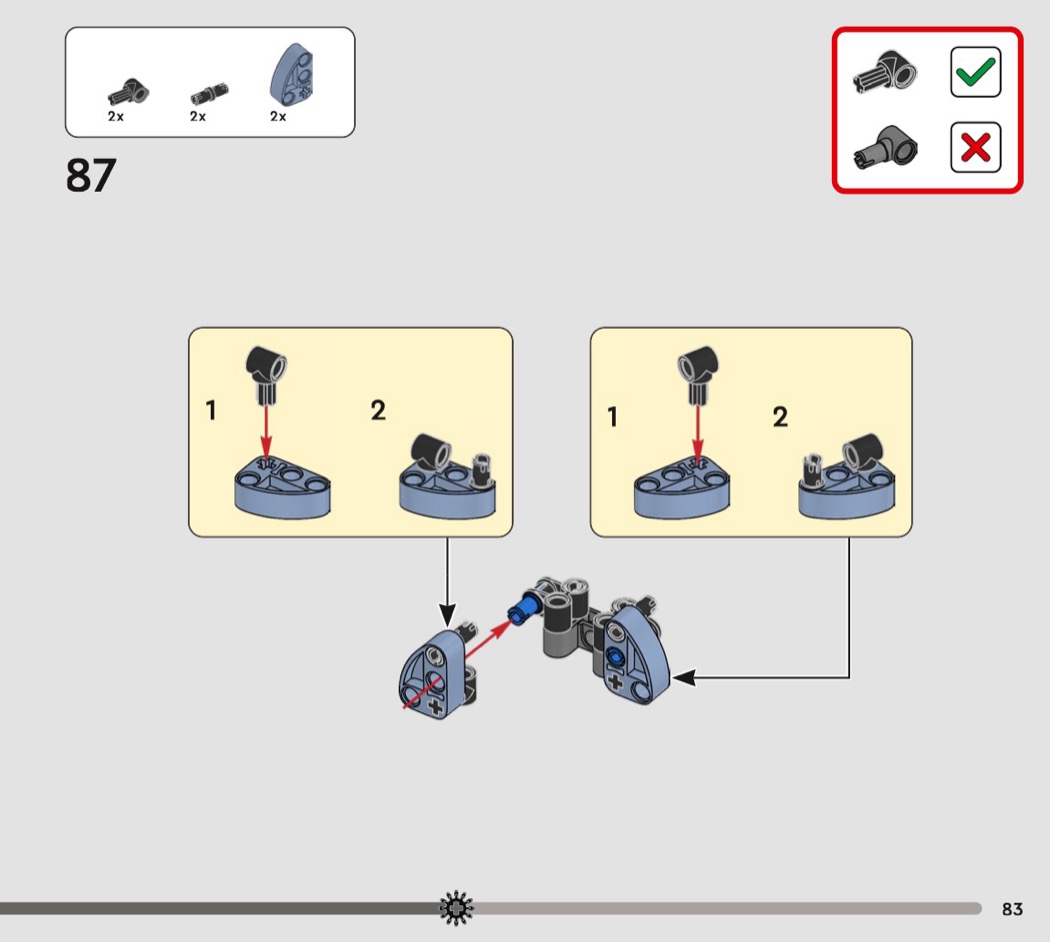 2x 2x 2x

87

1 2

1 2

83