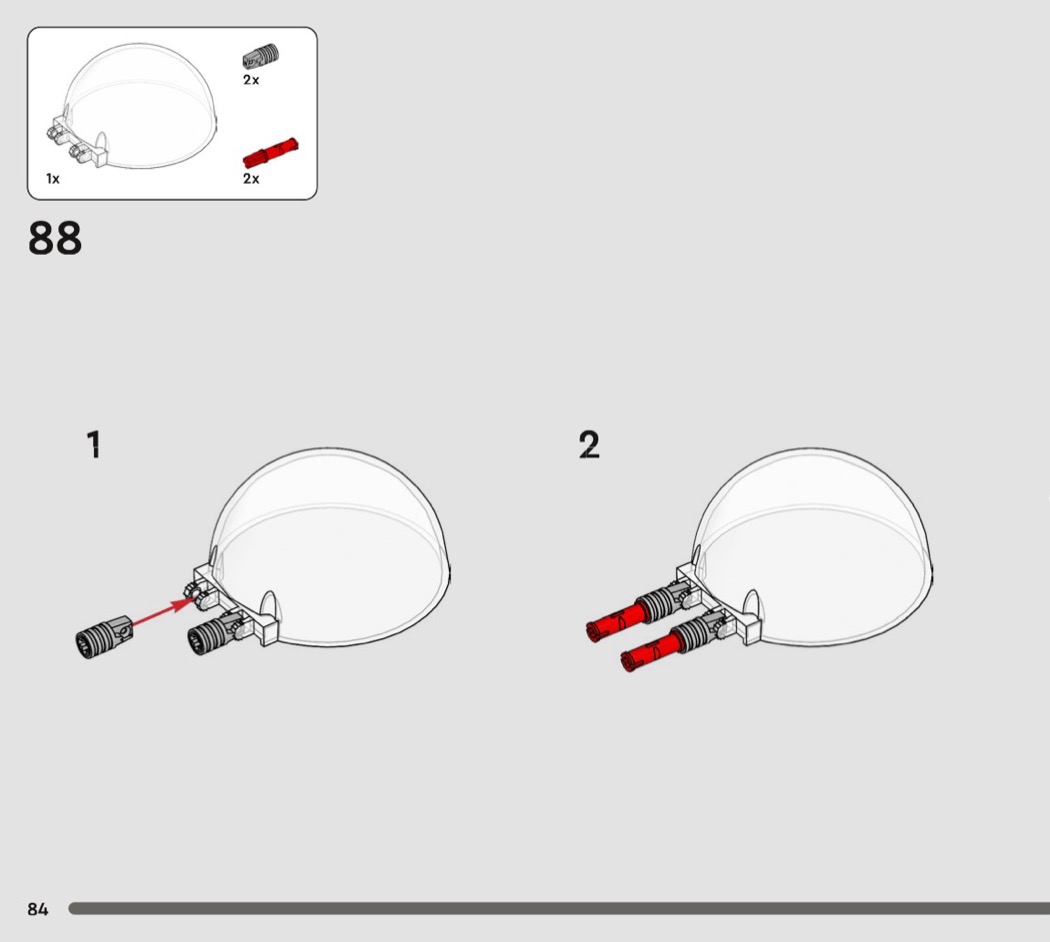 2x
1x
2x

88

1

2

84