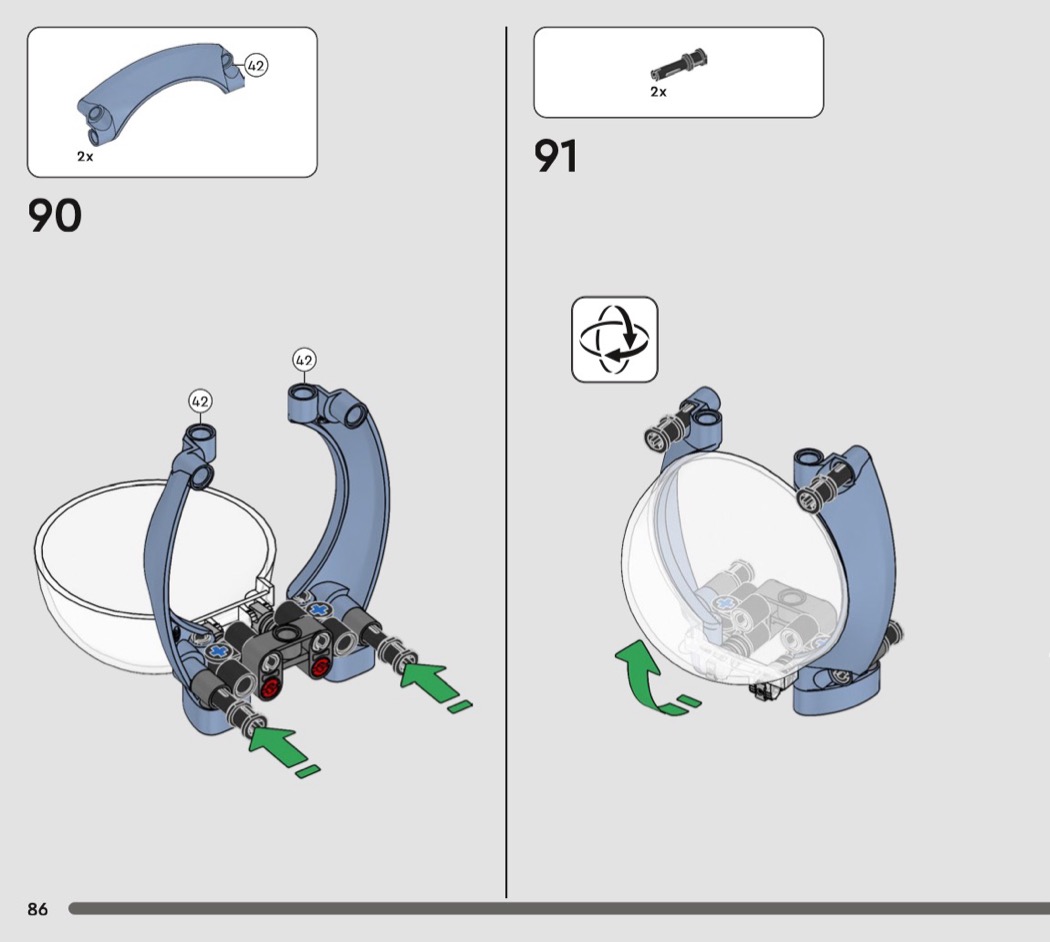 42
2x
90
42
42
2x
91
86