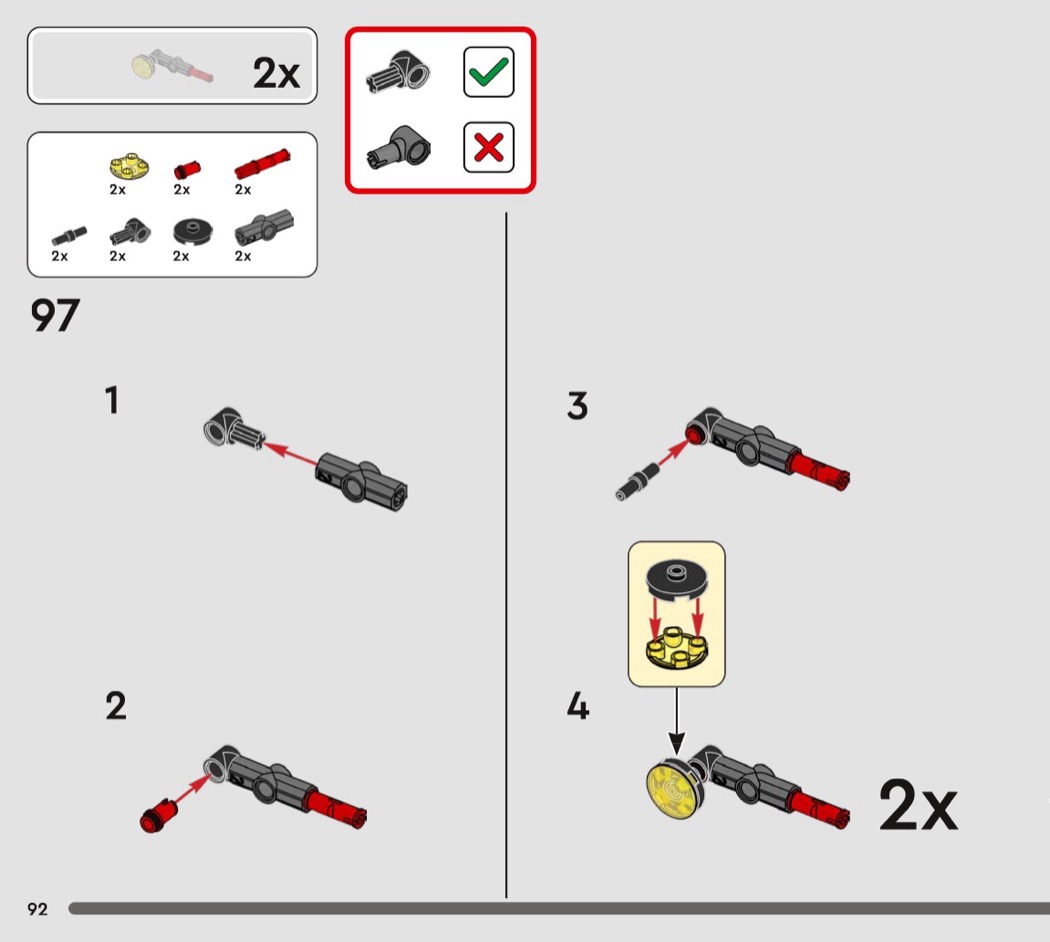 2x

2x 2x 2x
2x 2x 2x 2x

97

1

2

3

4

2x

92