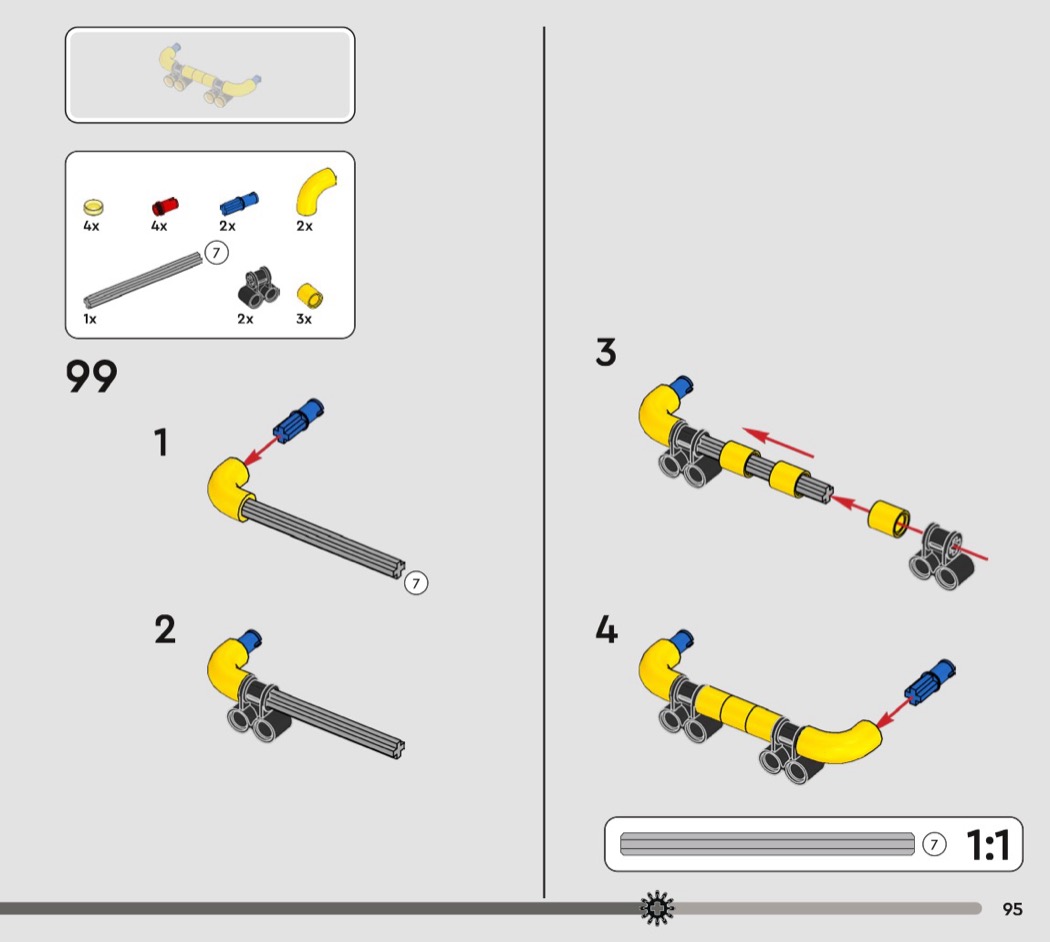 4x
4x
2x
2x
7
1x
2x
3x

99

1

7

2

3

4

7
1:1

95