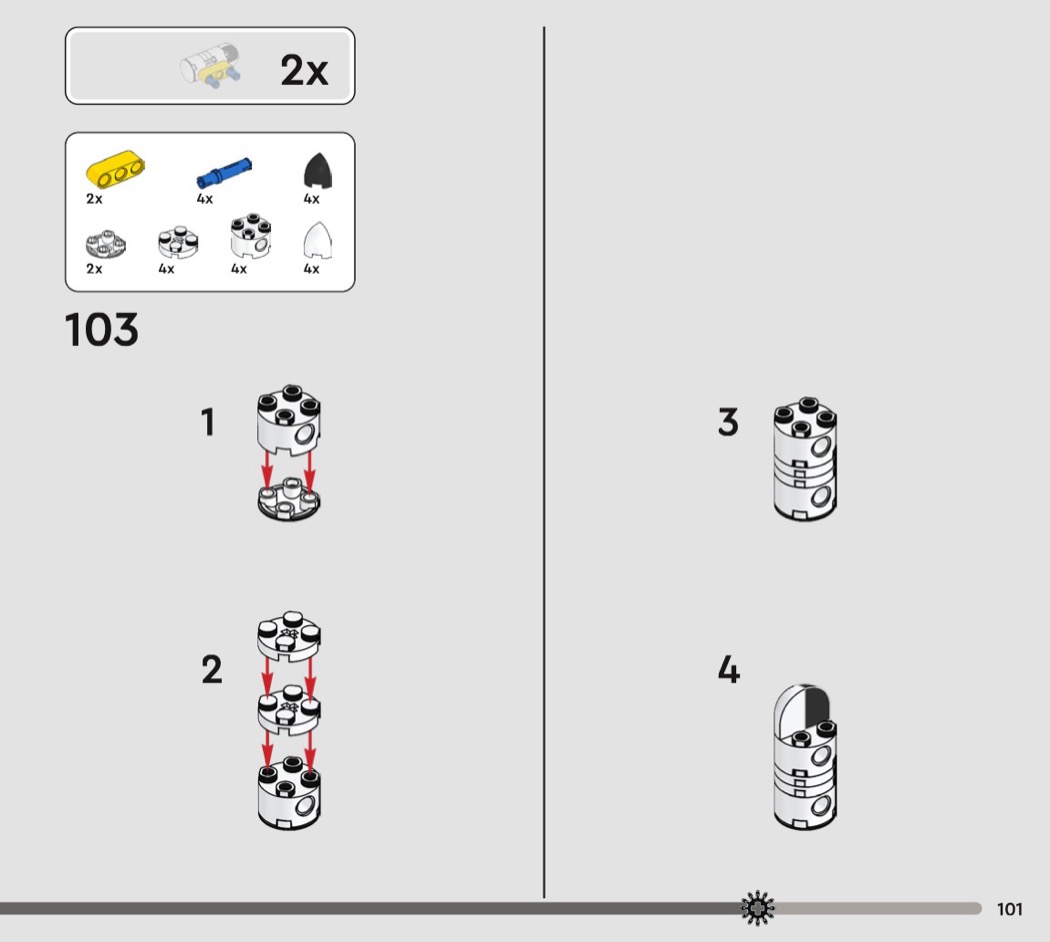 2x

2x 4x 4x
2x 4x 4x 4x

103

1

2

3

4

101