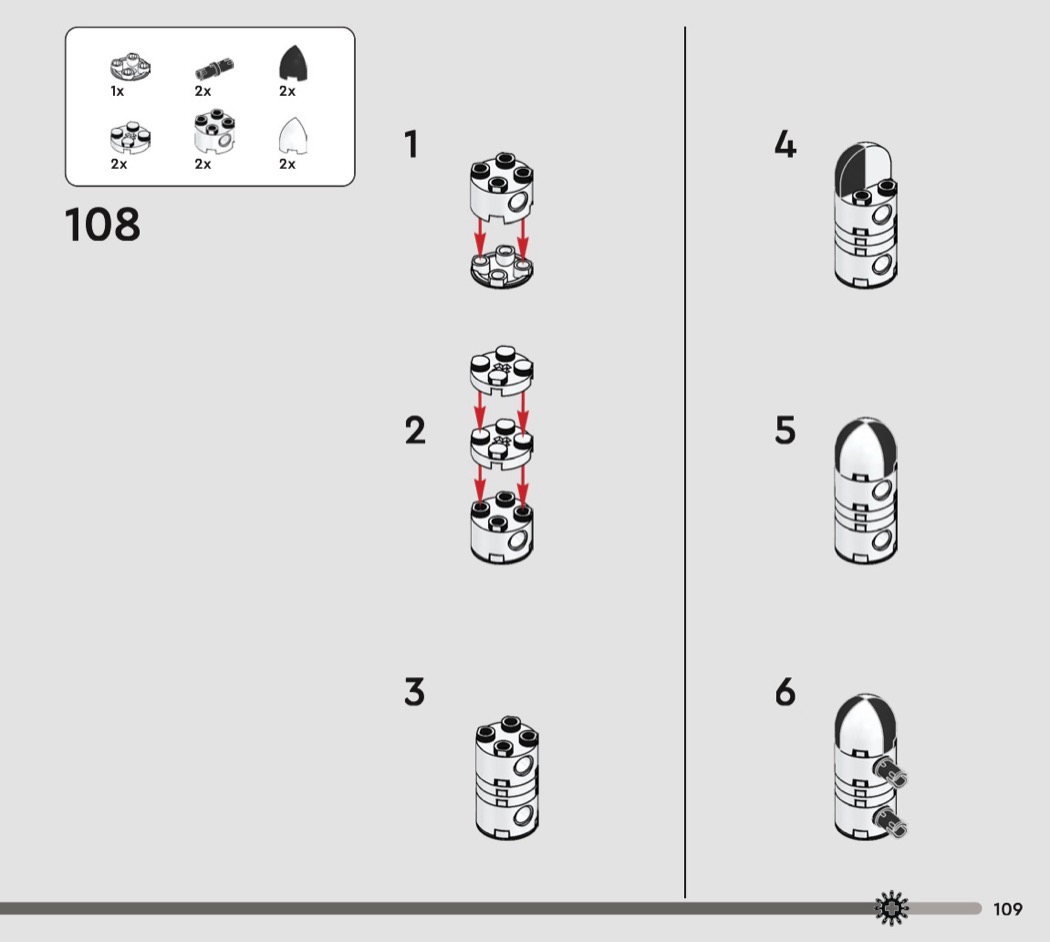 1x 2x 2x
2x 2x 2x

108

1

2

3

4

5

6

109