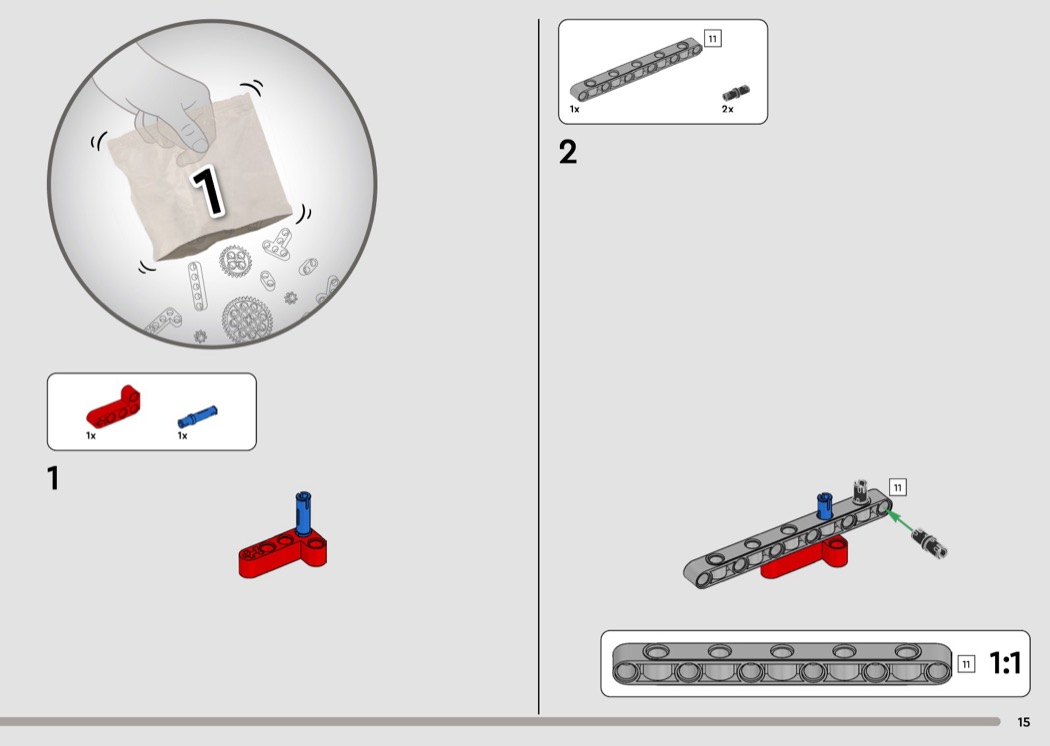 1

1x 1x

1

11

1x 2x

2

11

11 1:1

15