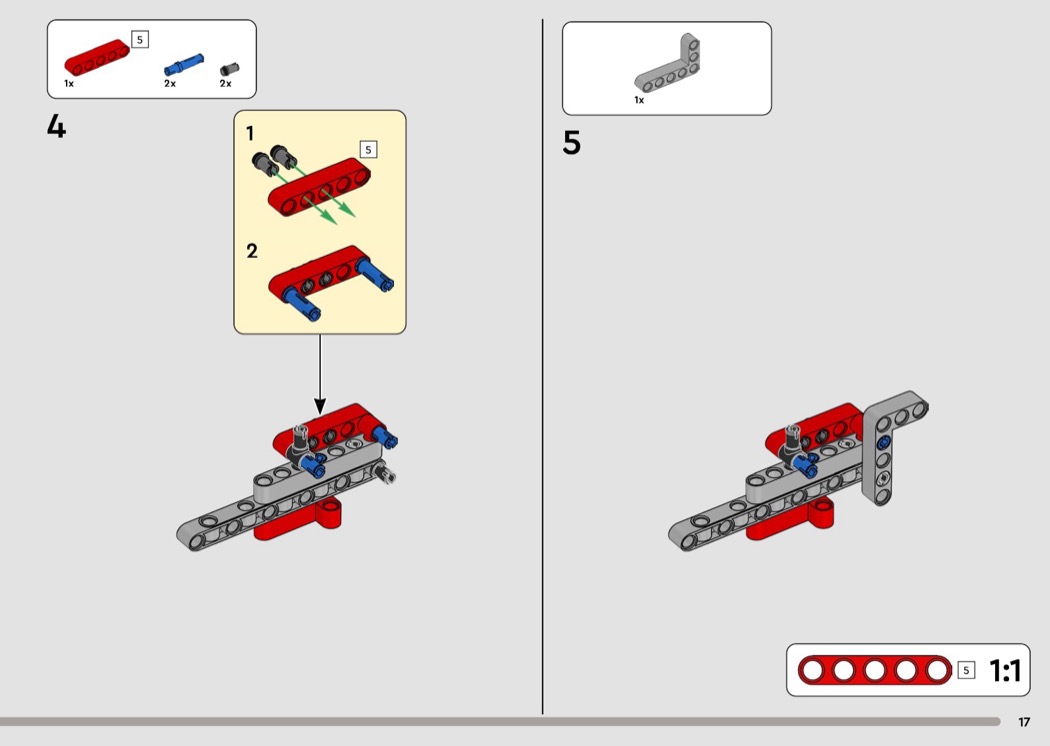 5
1x
2x
2x

4

1
5

2

1x

5

5
1:1

17