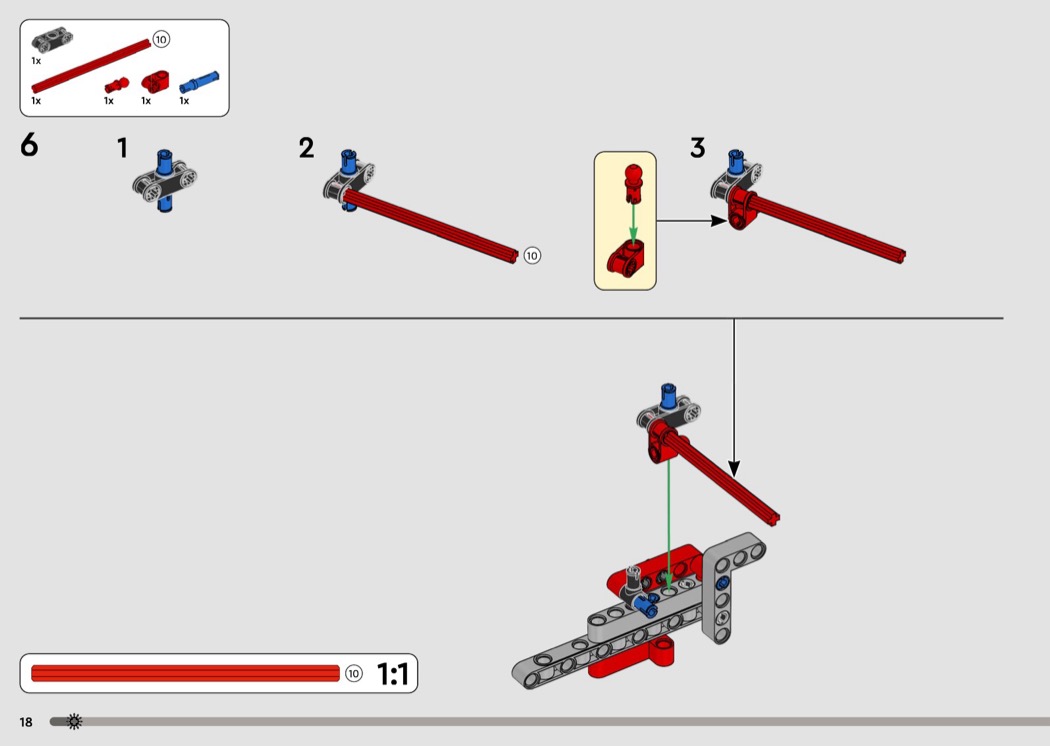 1x
10
1x
1x
1x
1x

6

1

2

10

3

10 1:1

18