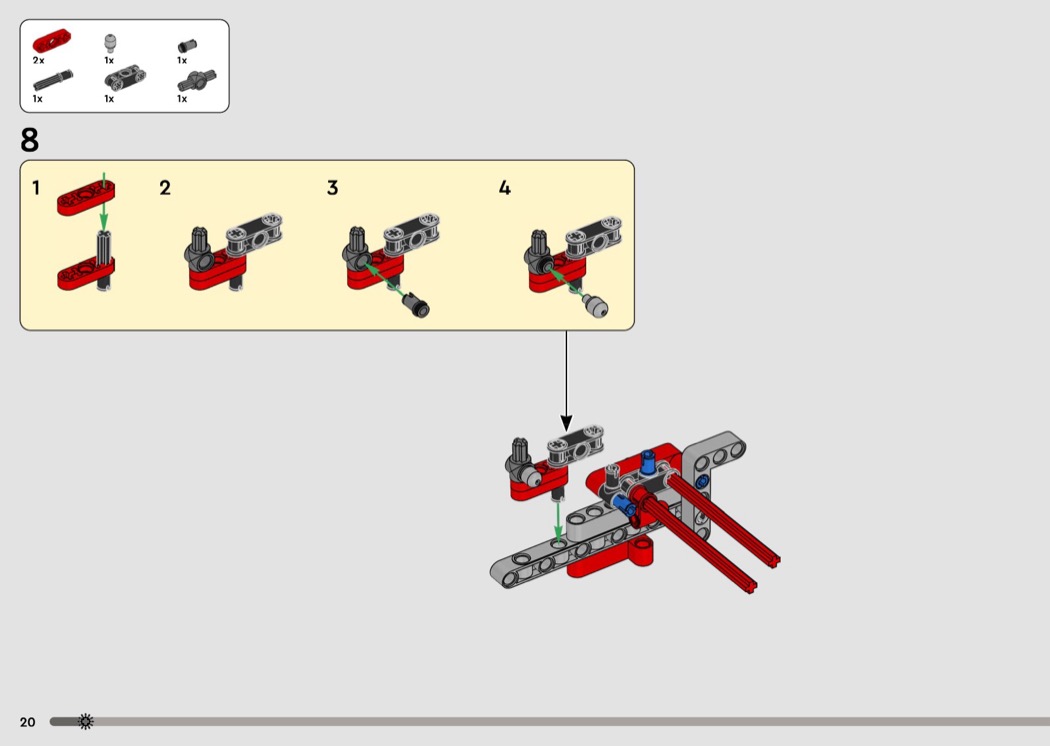 2x 1x 1x
1x 1x 1x

8

1 2 3 4

20