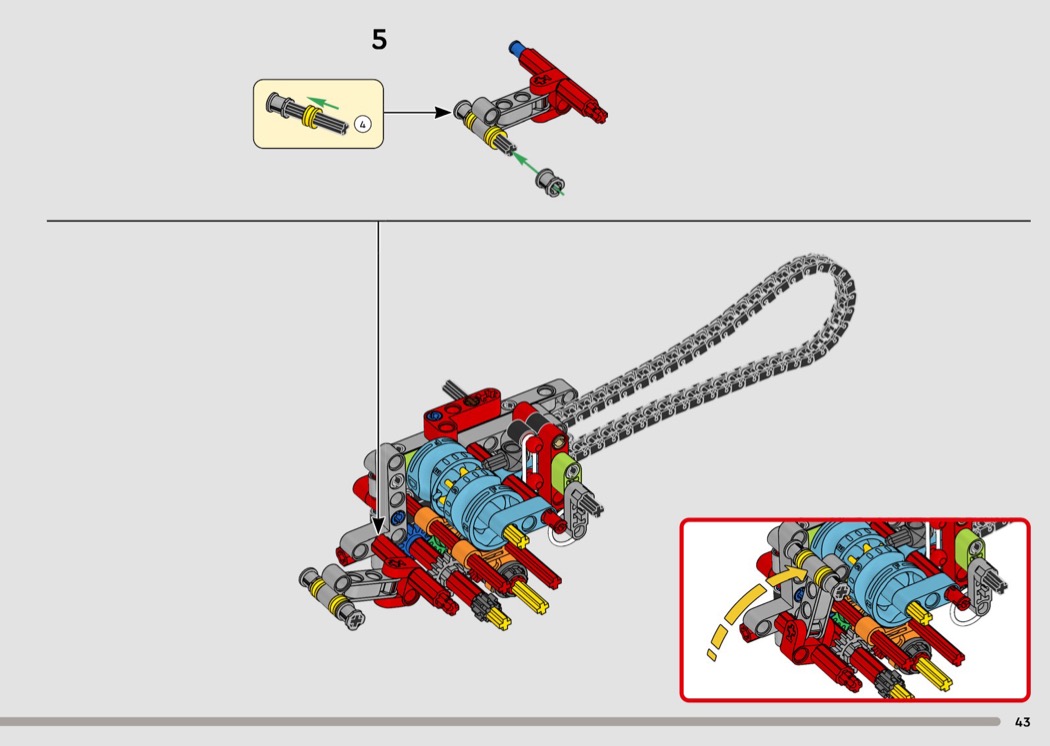 5

4

43