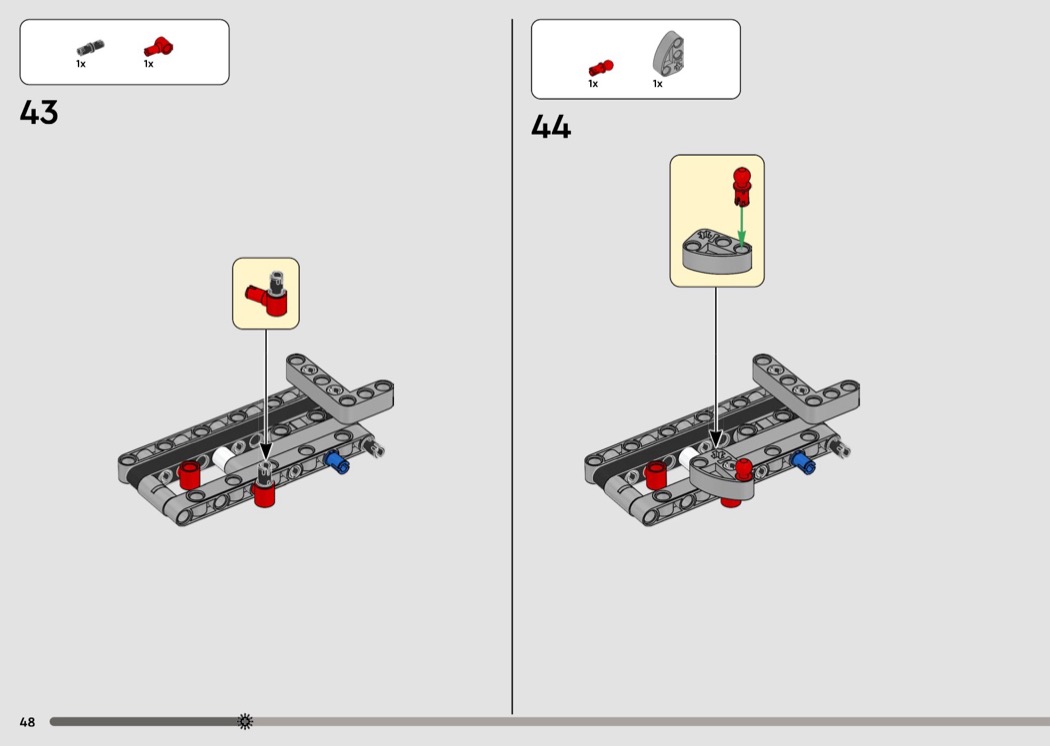 1x 1x

43

1x 1x

44

48