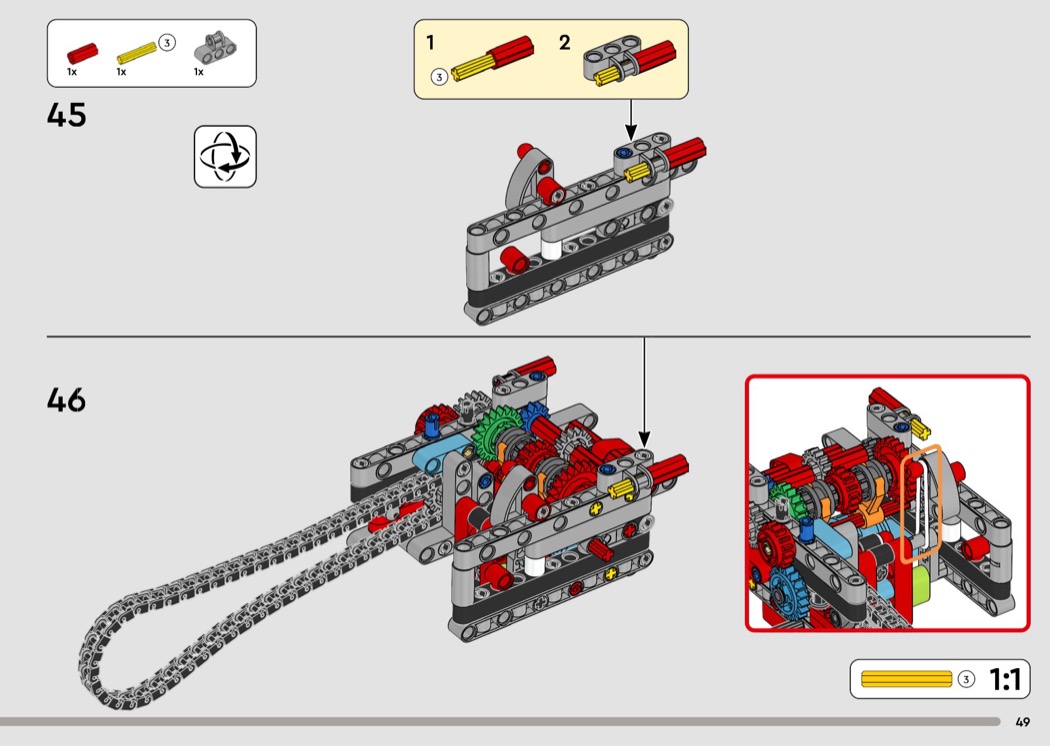 1x 1x 3 1x

45

1

3

2

46

3 1:1

49