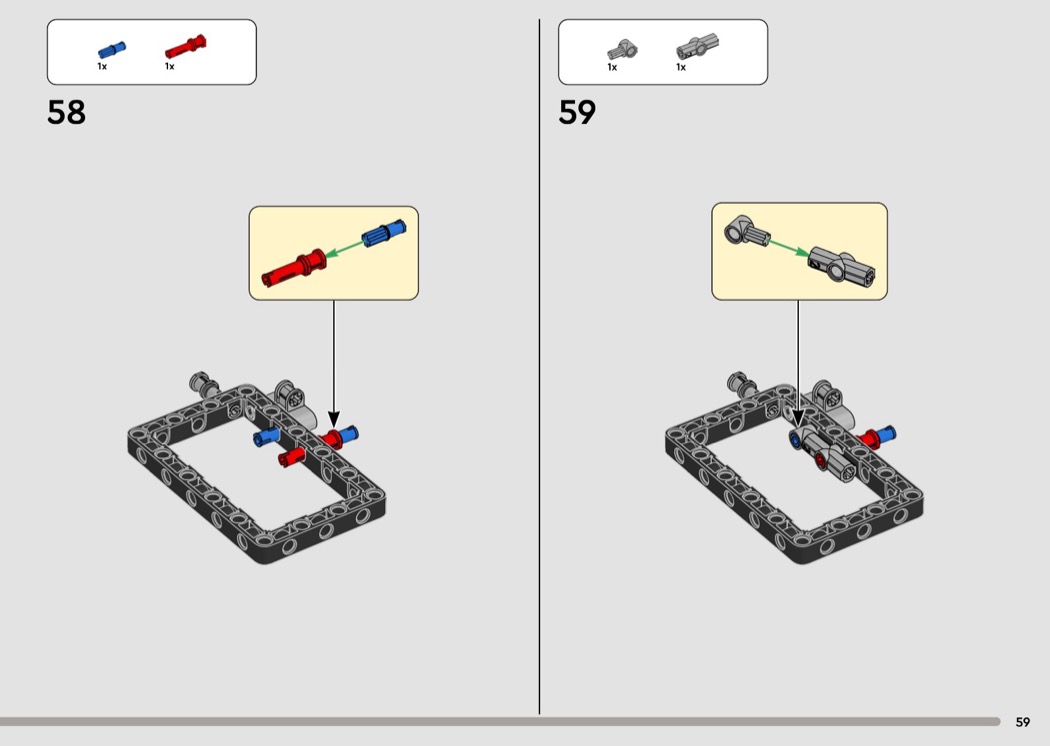 1x 1x

58

1x 1x

59

59