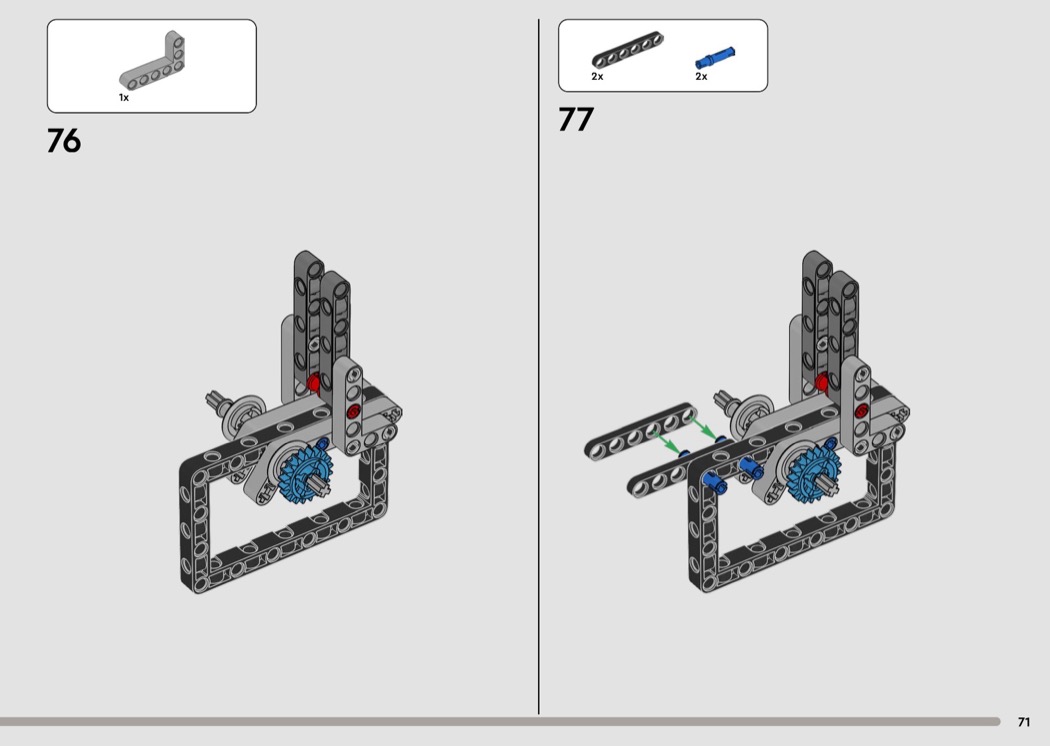 1x

76

2x 2x

77

71